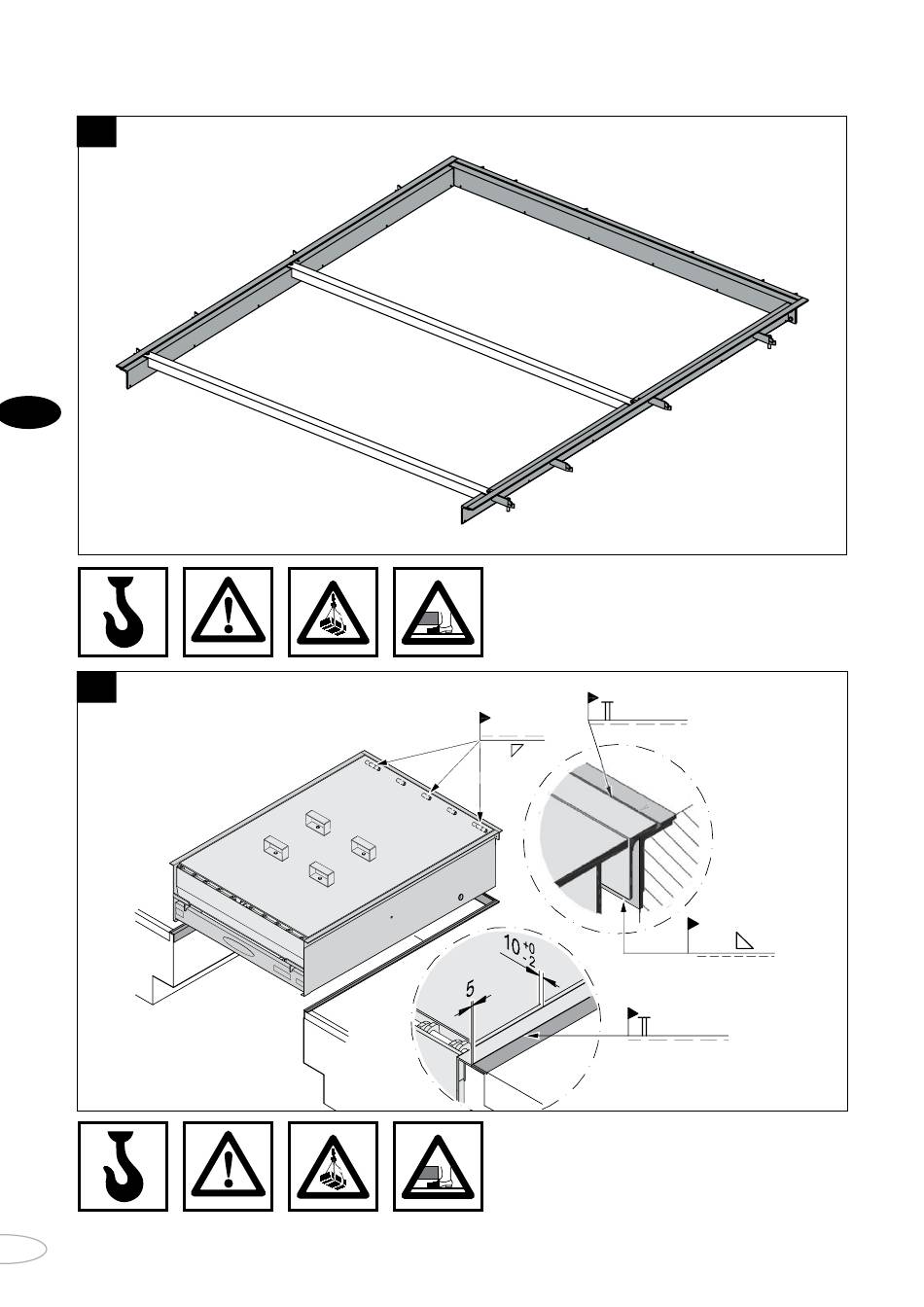 $10^{+0}_{-2}$

5