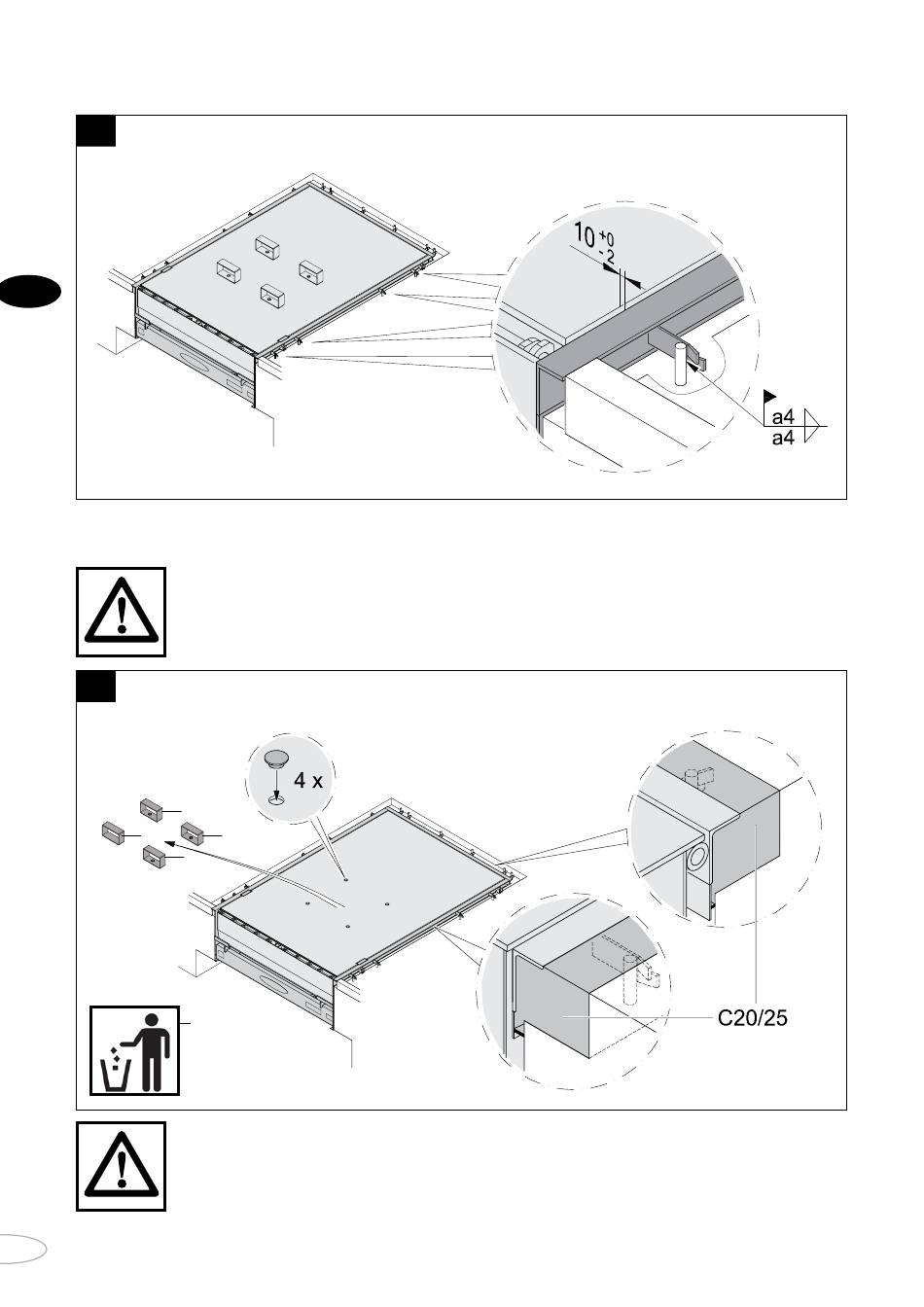 $10^{+0}_{-2}$

a4
a4

4 x

C20/25