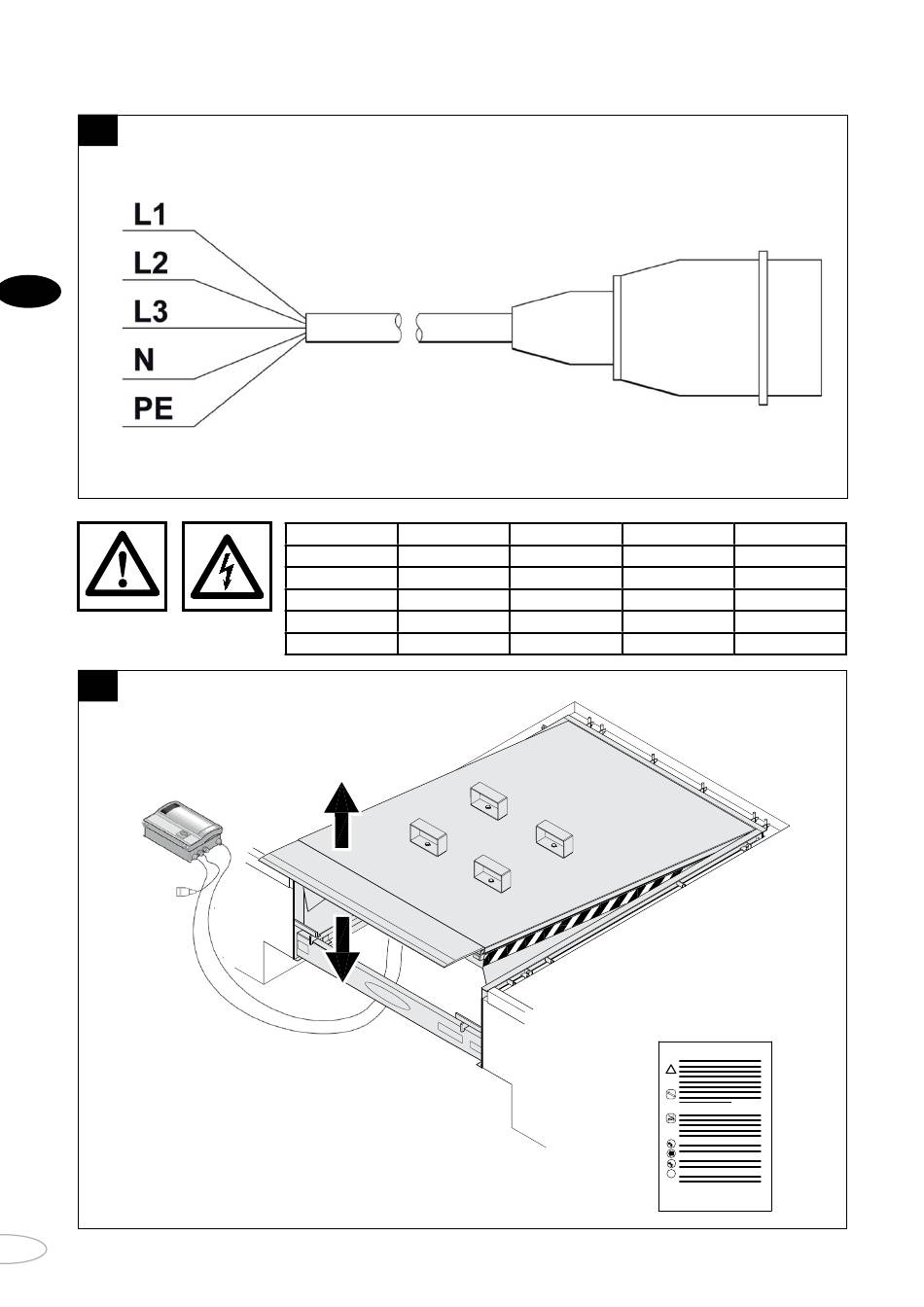 L1
L2
L3
N
PE