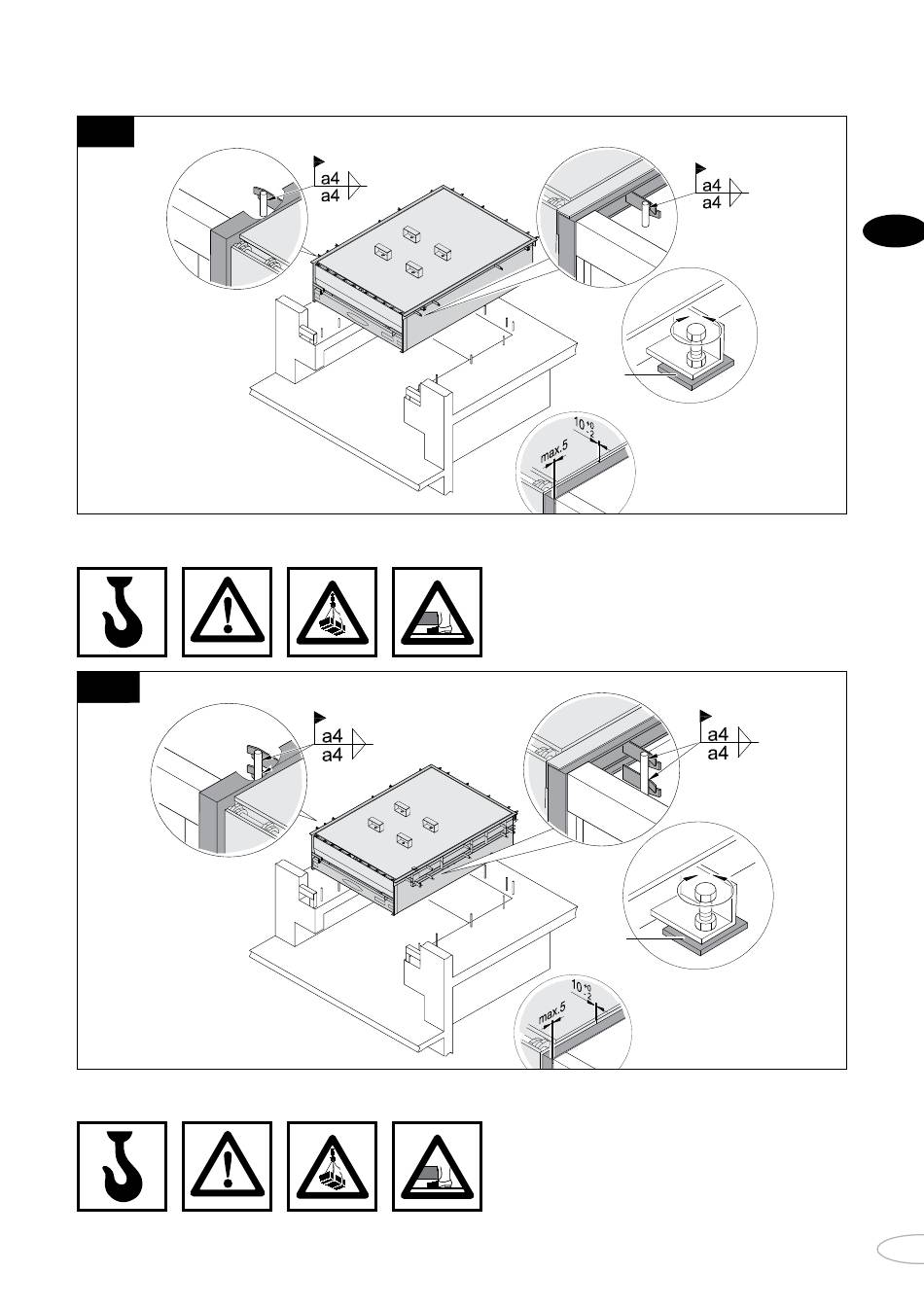 a4
a4

a4
a4

$10^{+0}_{-2}$

max.5

a4
a4

a4
a4

$10^{+0}_{-2}$

max.5