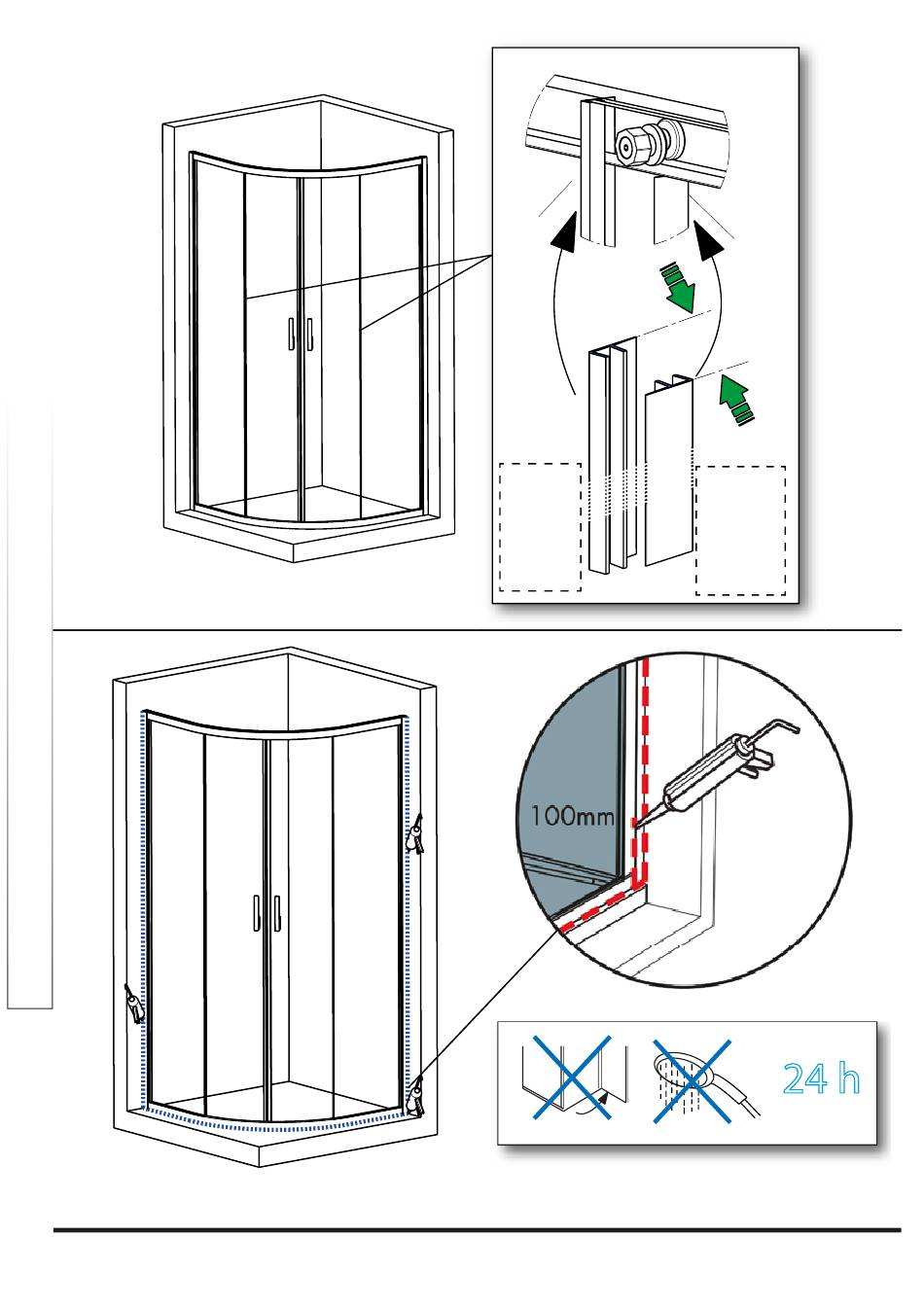 100mm

24 h