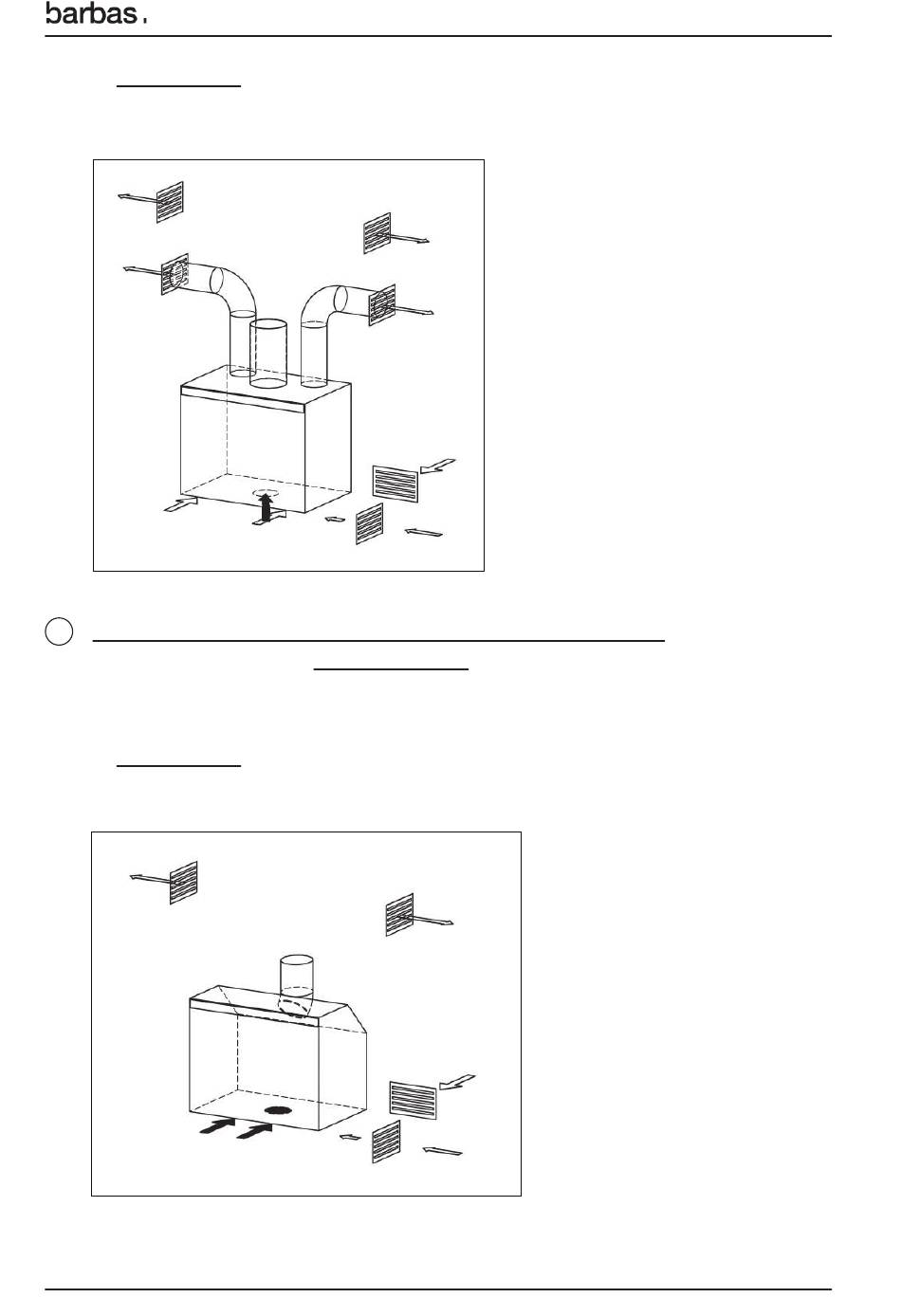 barbas.