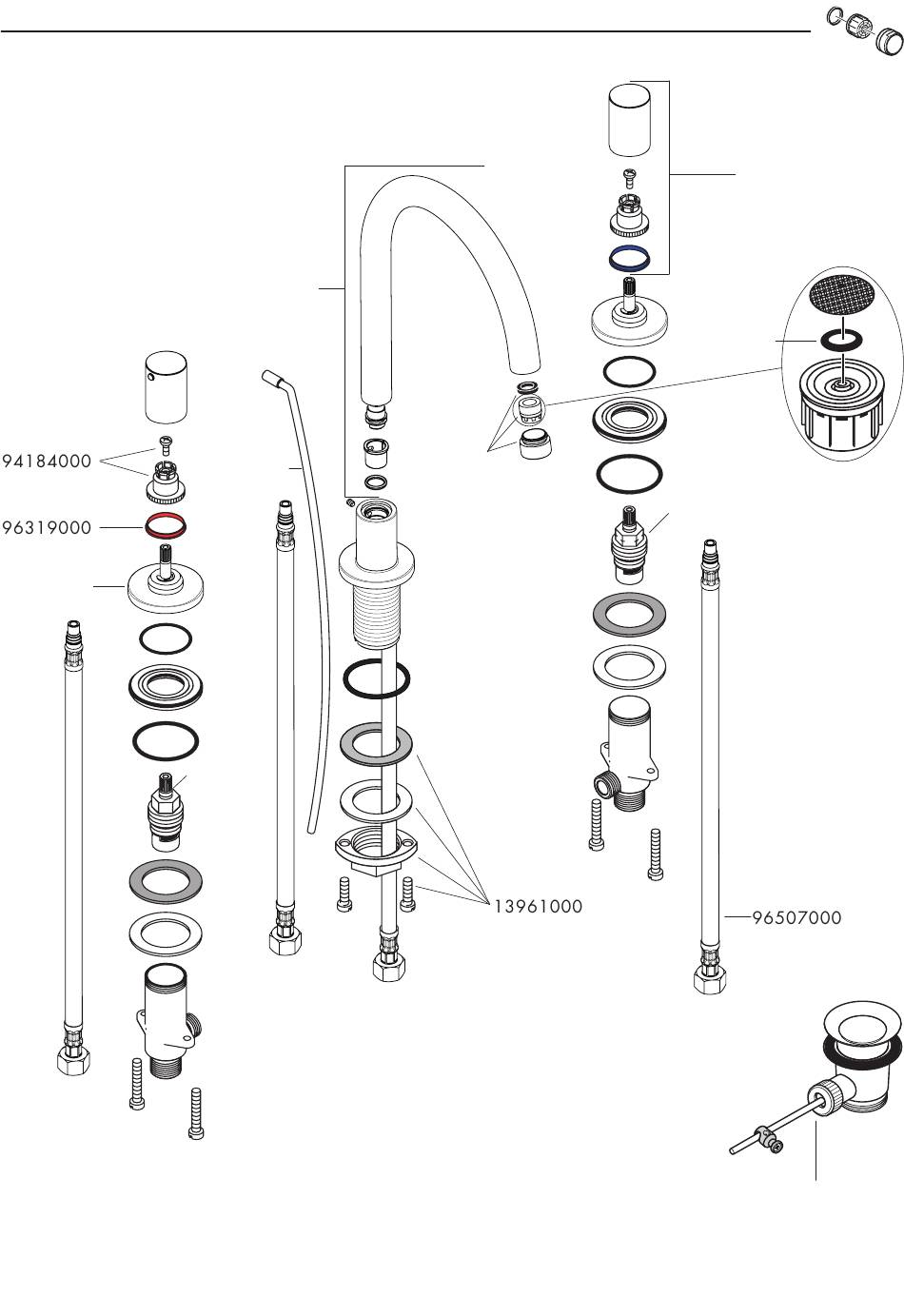 94184000

96319000

13961000

96507000