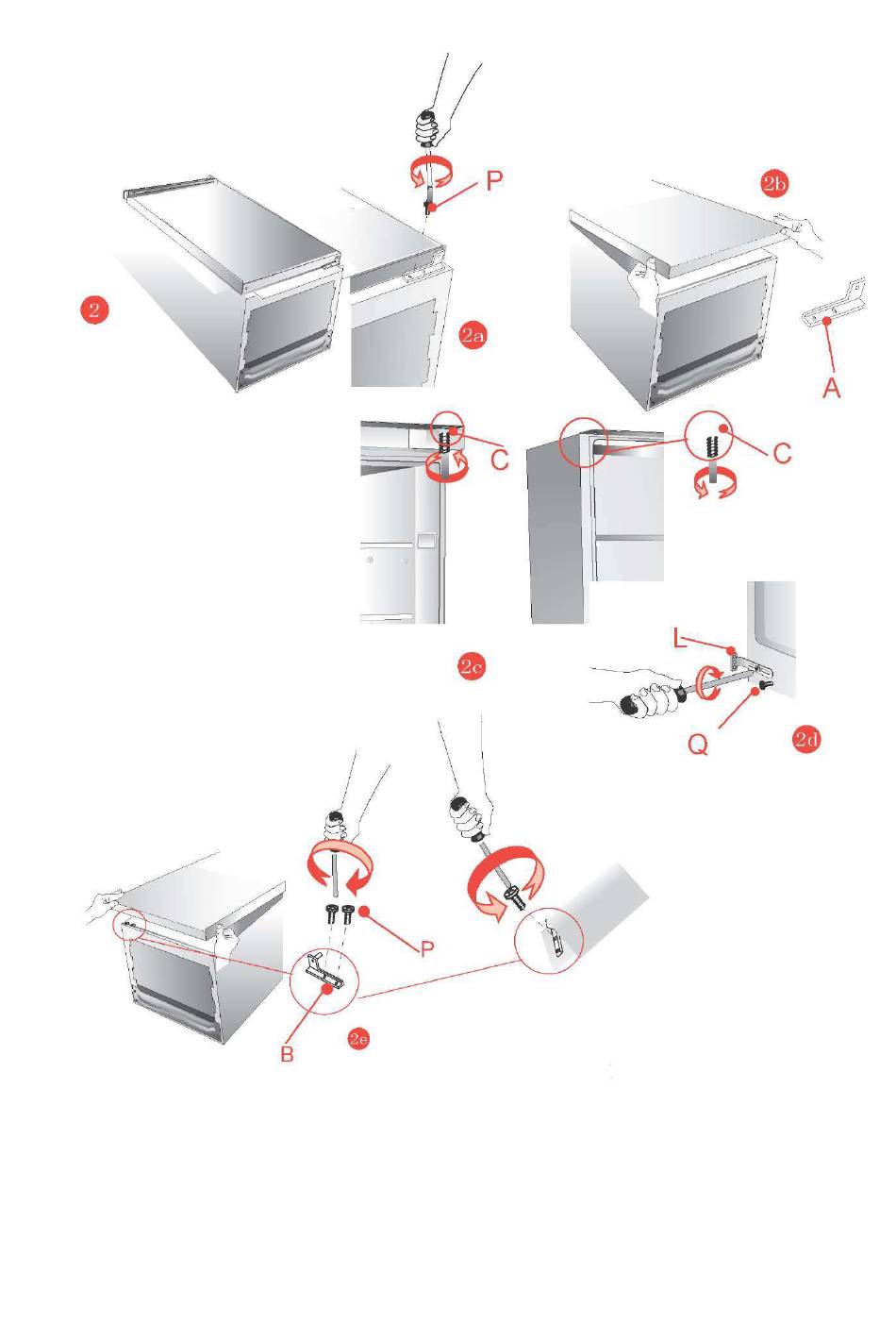 P
2b
2
2a
A
C
C
L
2c
Q
2d
P
B
2e