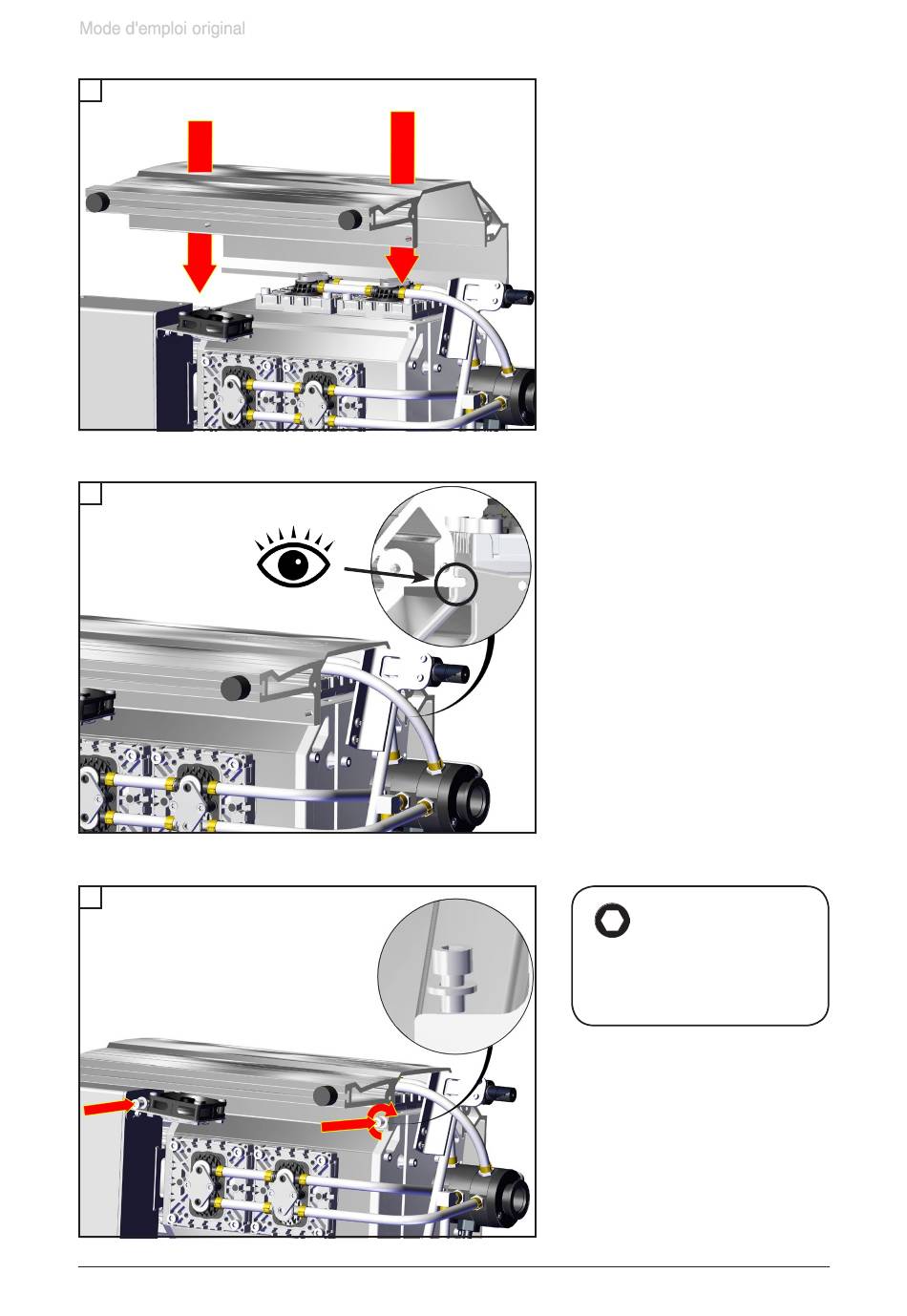 Mode d'emploi original