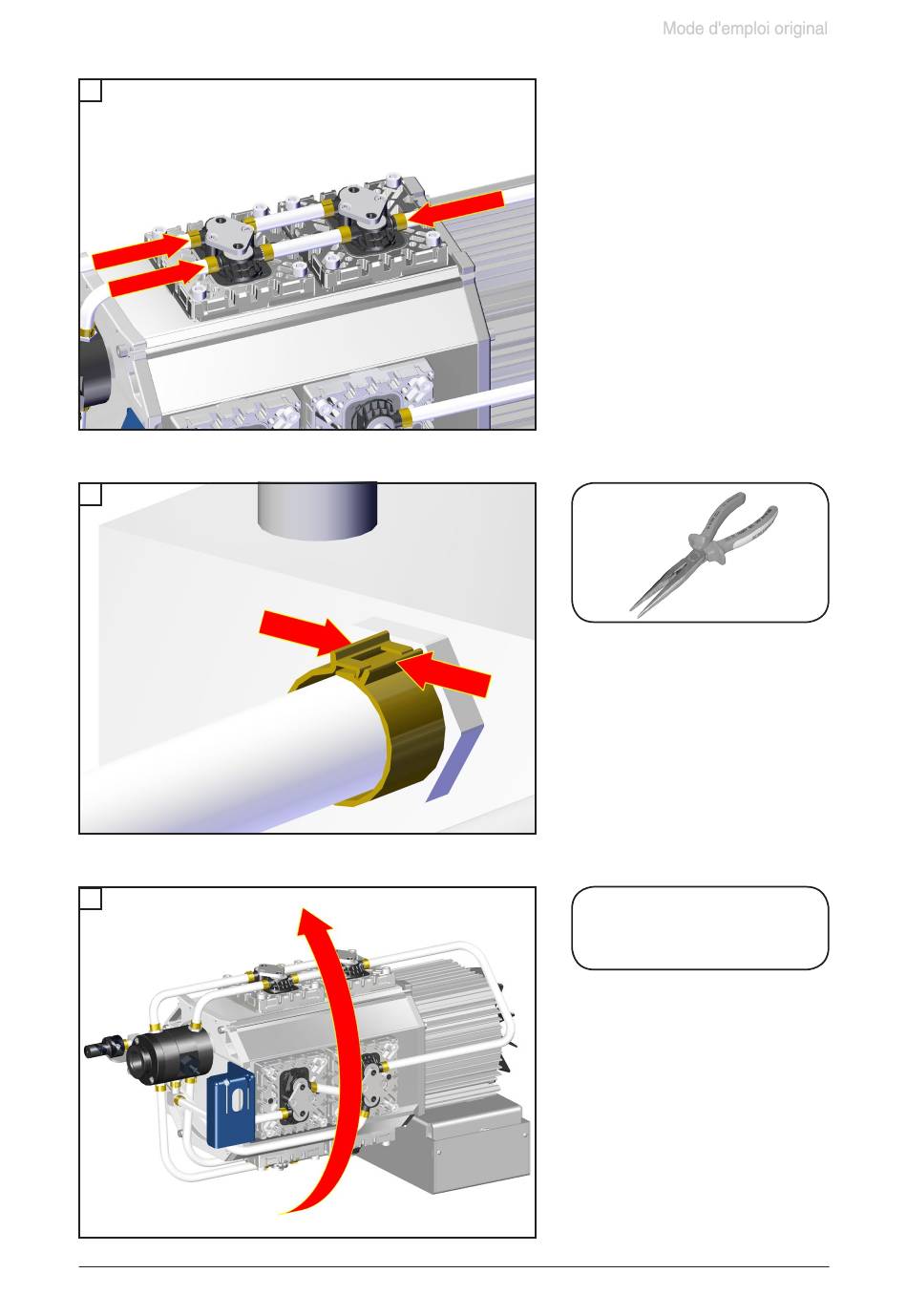 Mode d'emploi original