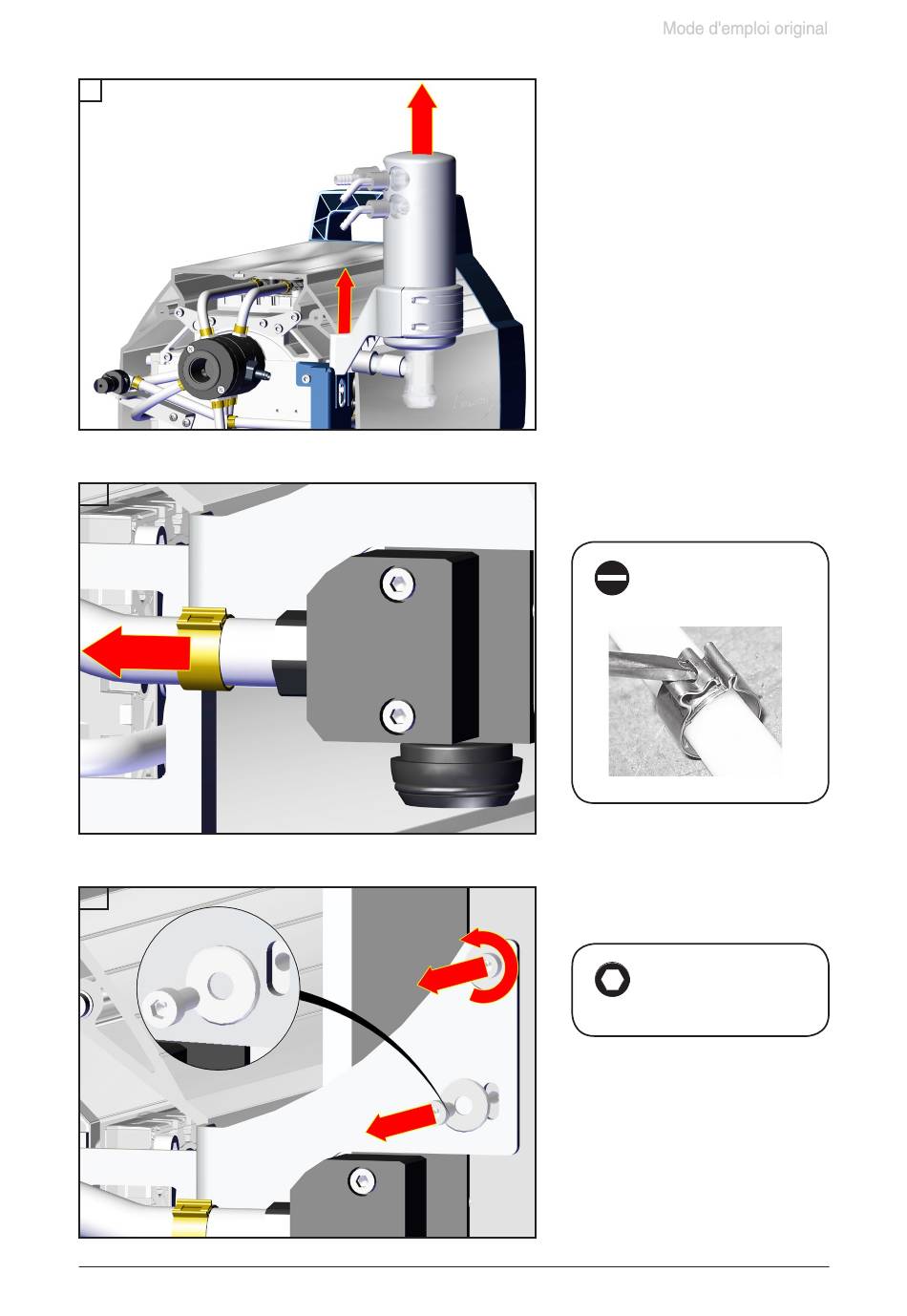 Mode d'emploi original