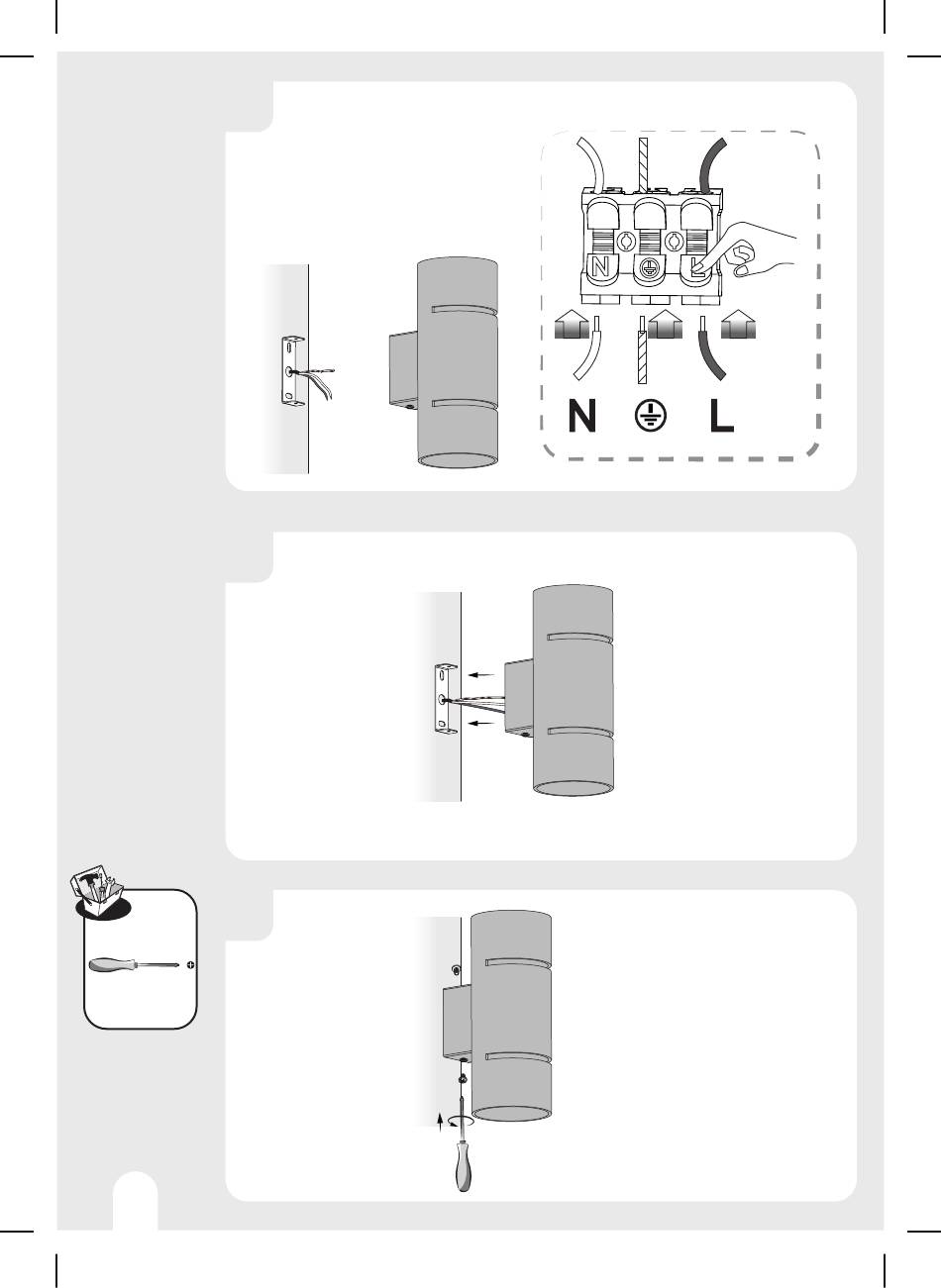 N

L

N

L