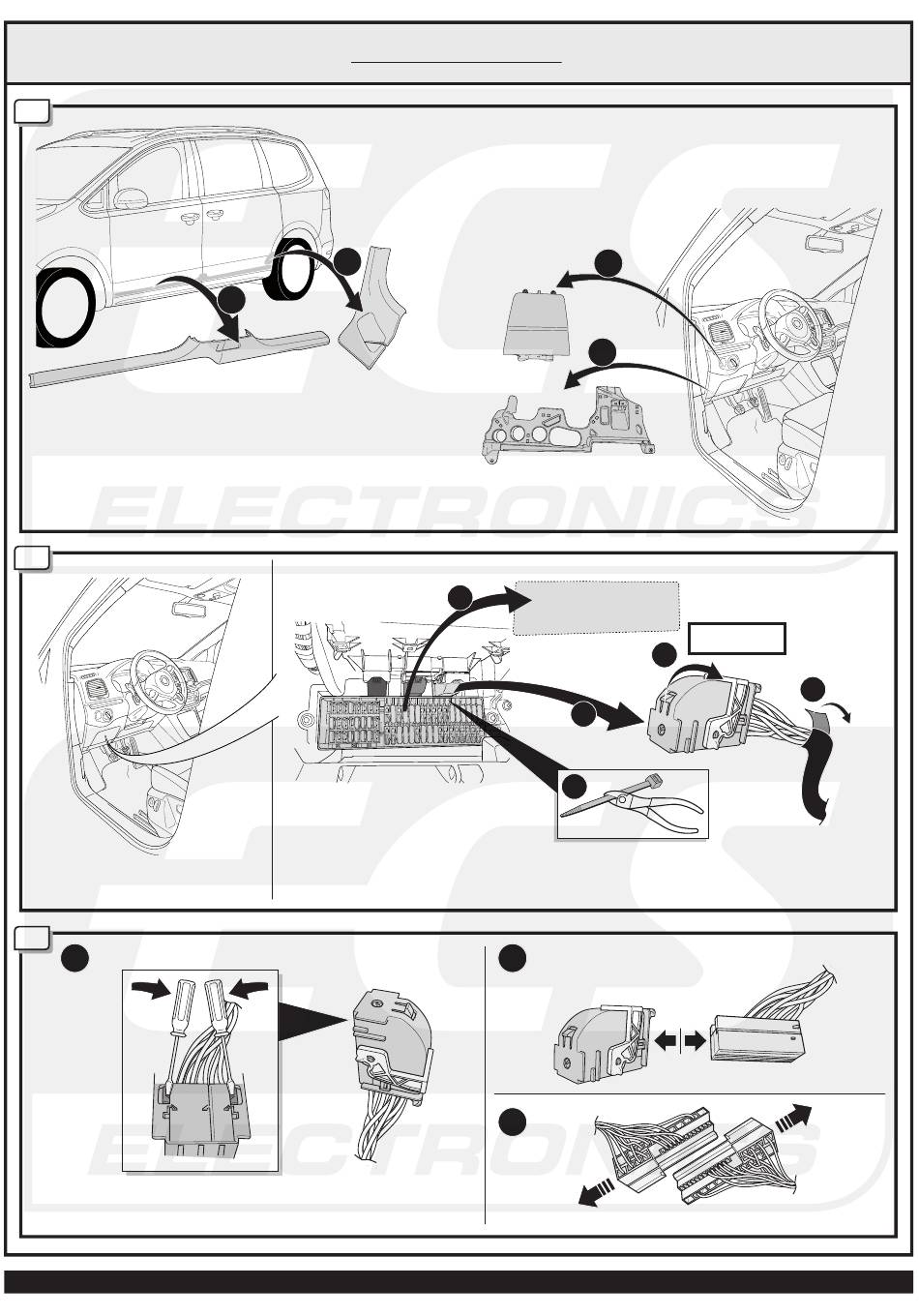 ECS ELECTRONICS

ECS ELECTRONICS