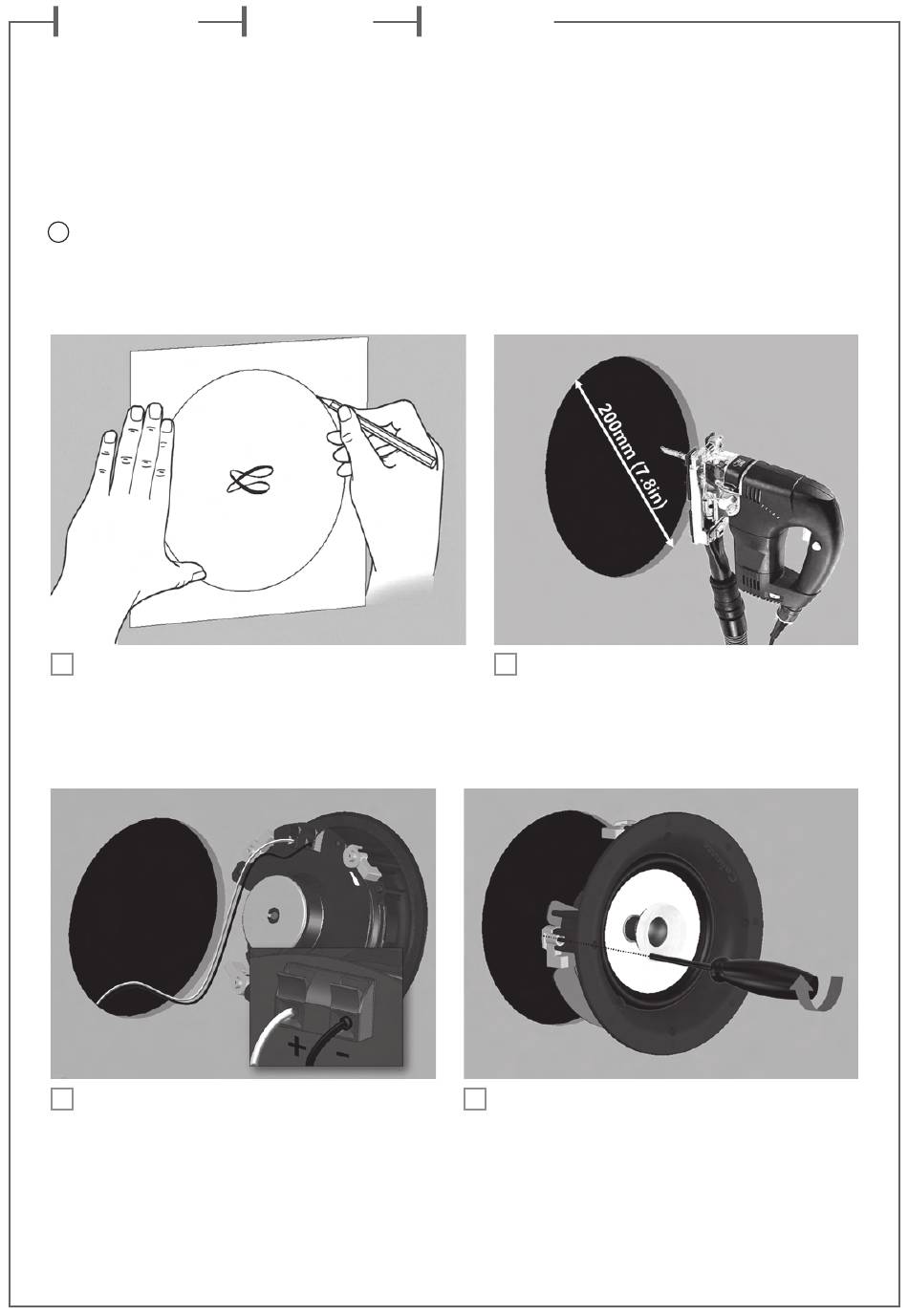 200mm (7.8in)

+ -