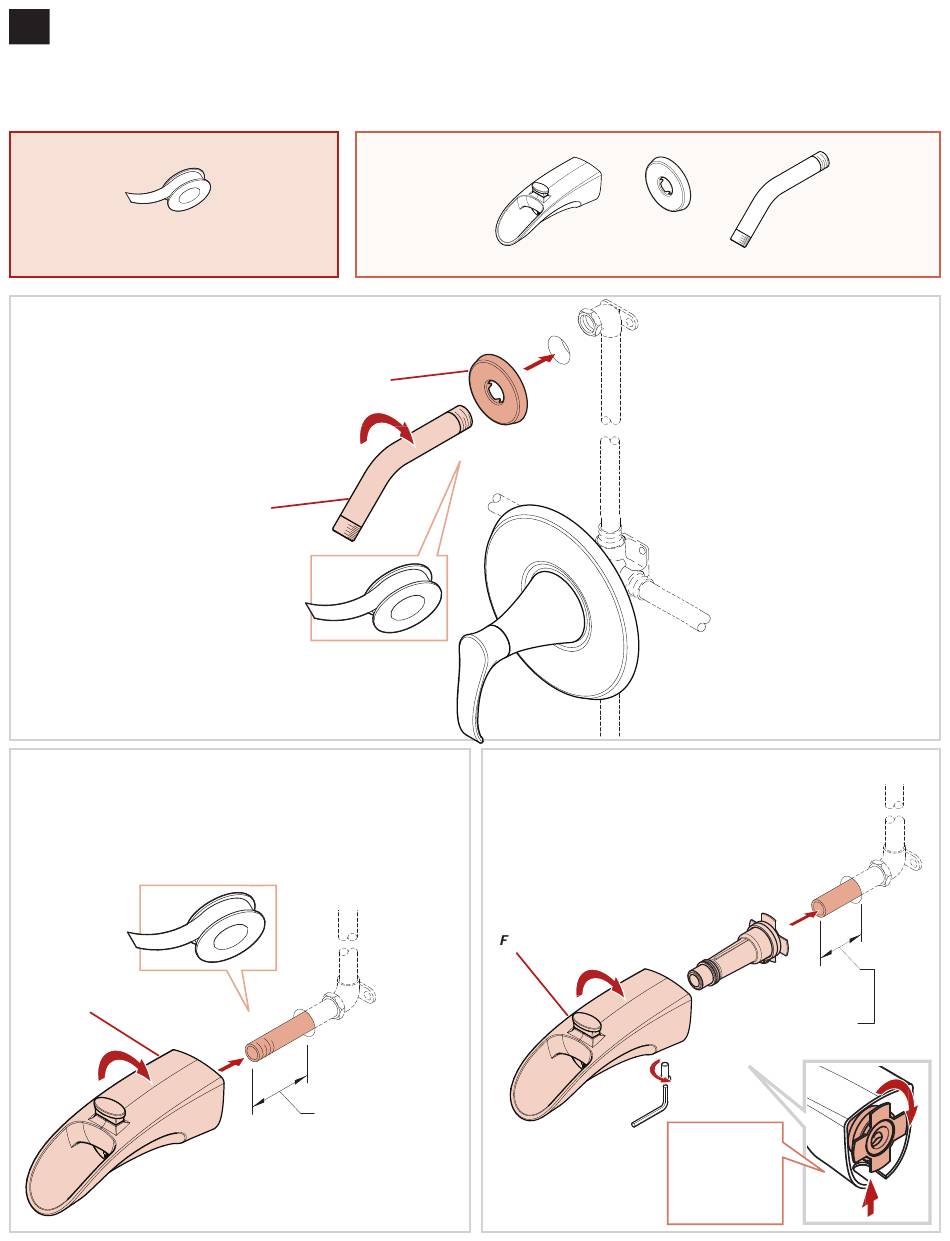 F