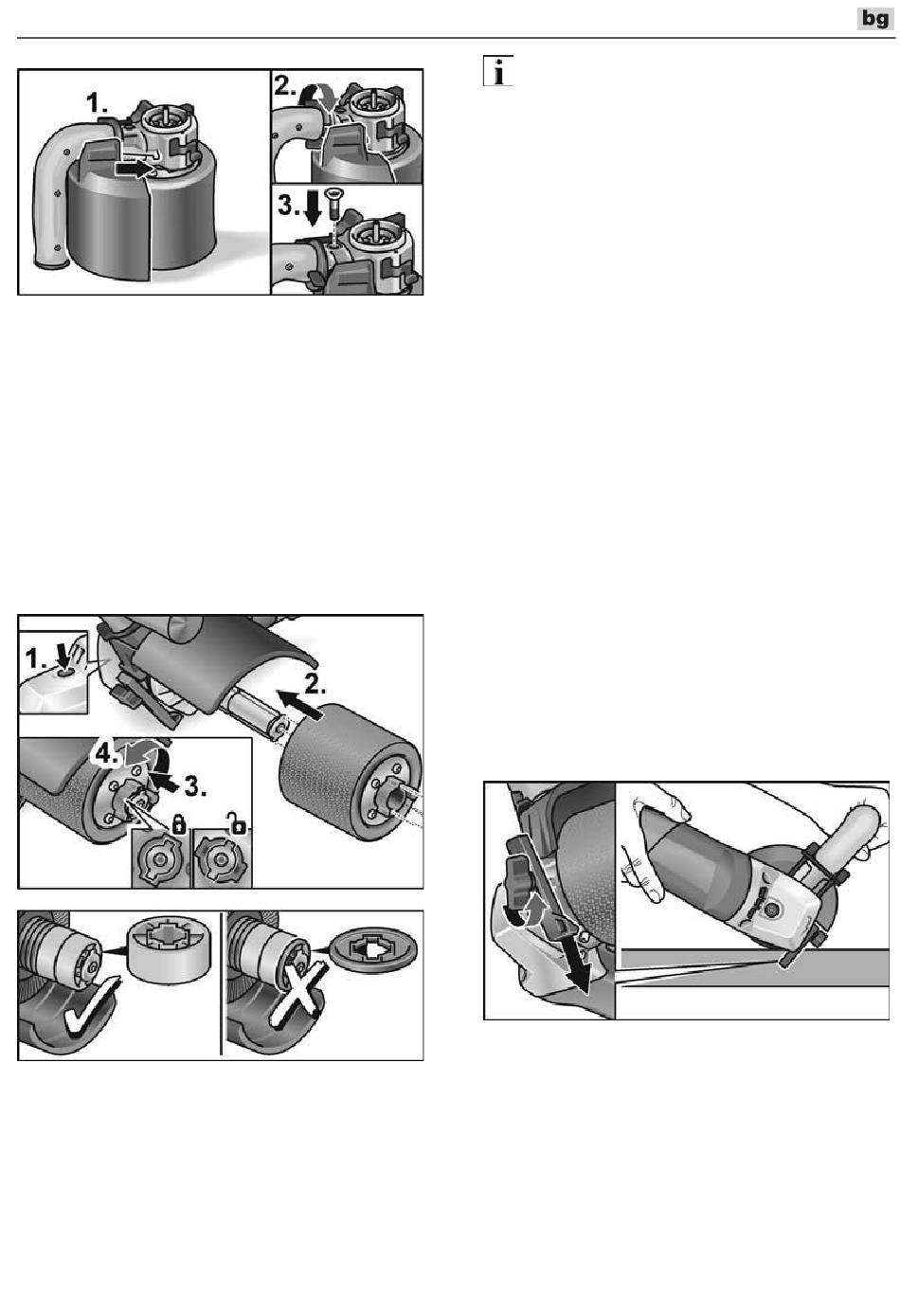 bg

1.

2.

3.

i

1.

2.

4.

3.