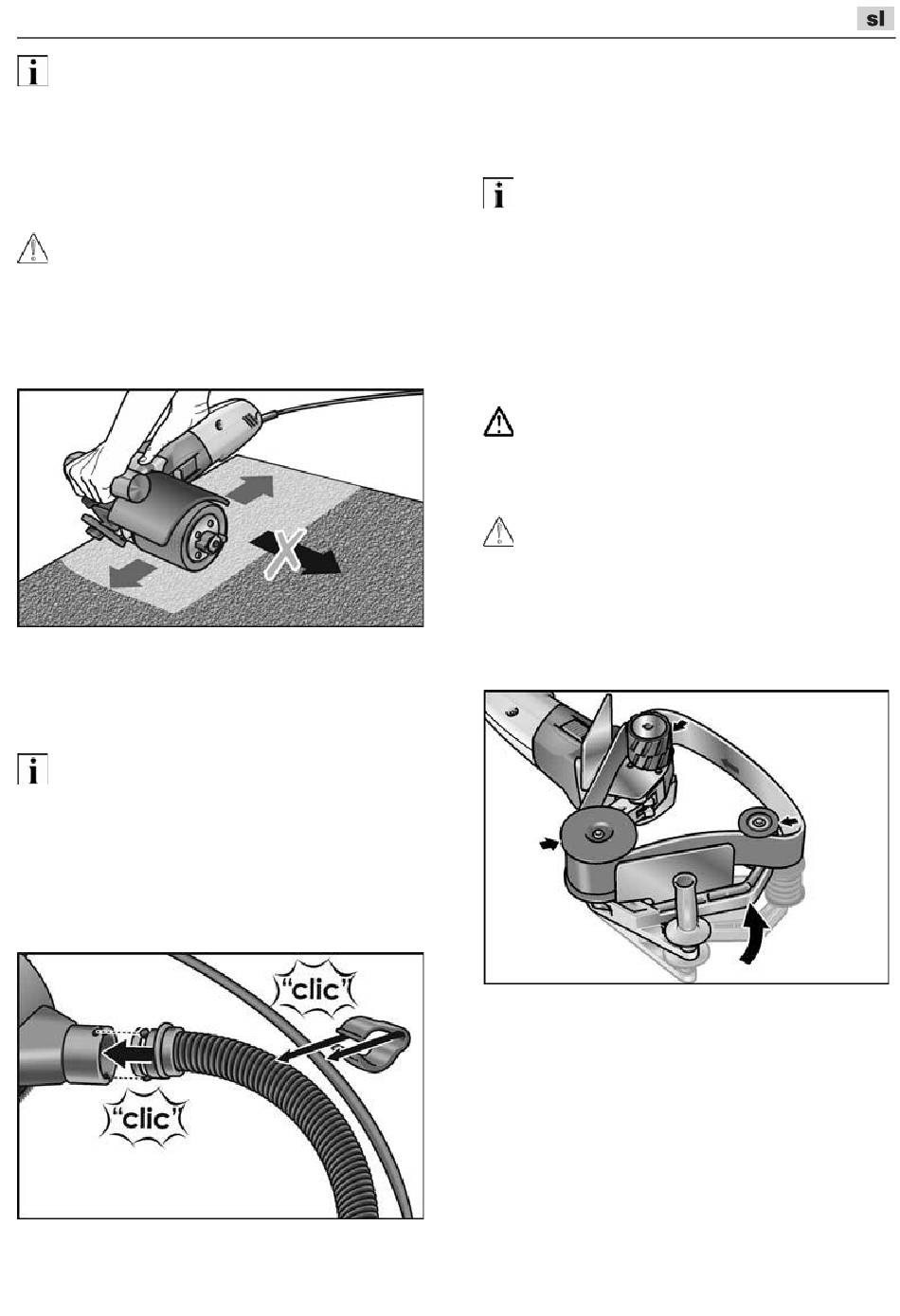 sl

"clic"

"clic"