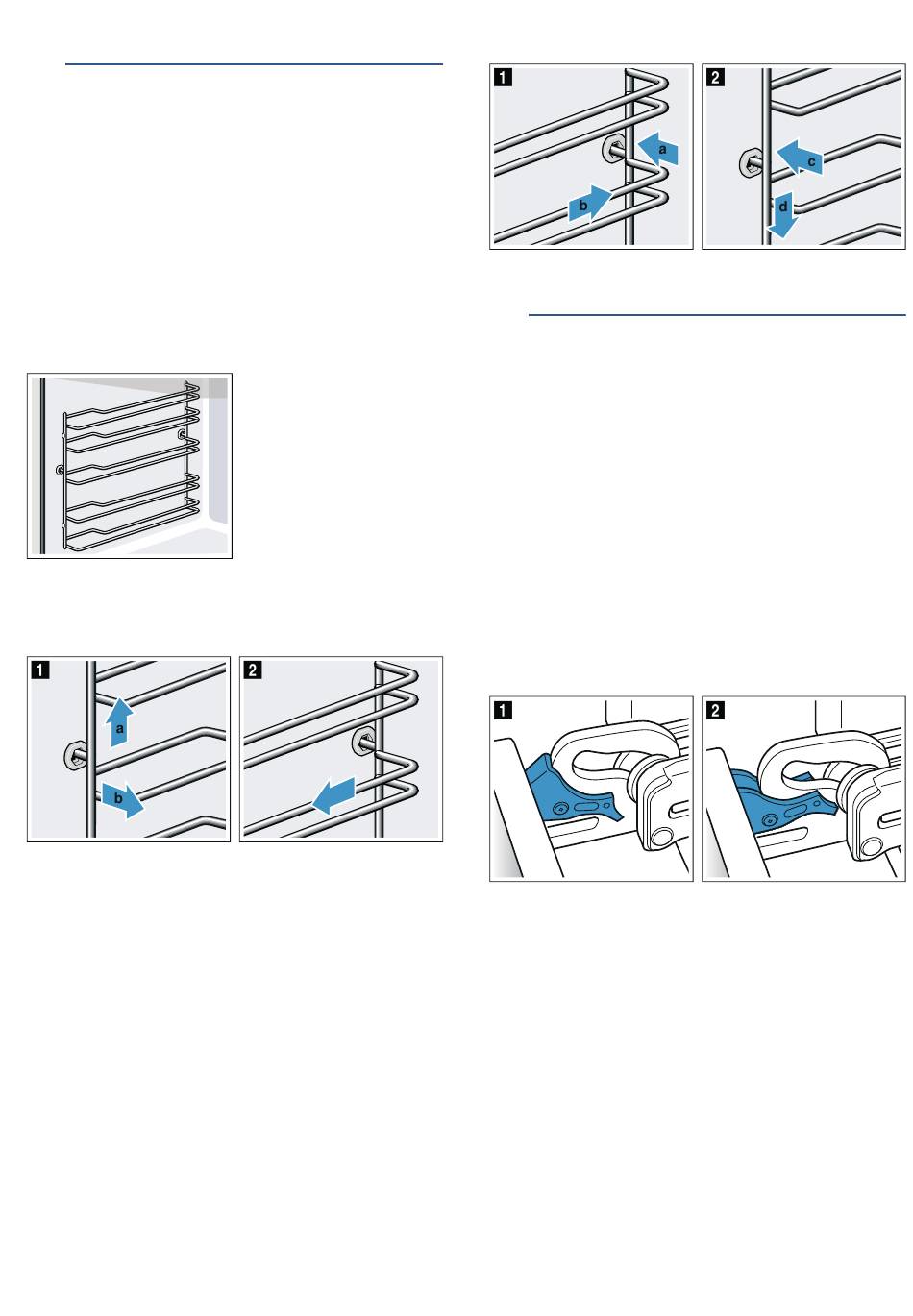 1

a

b

2

c

d

1

a

b

2

1

2