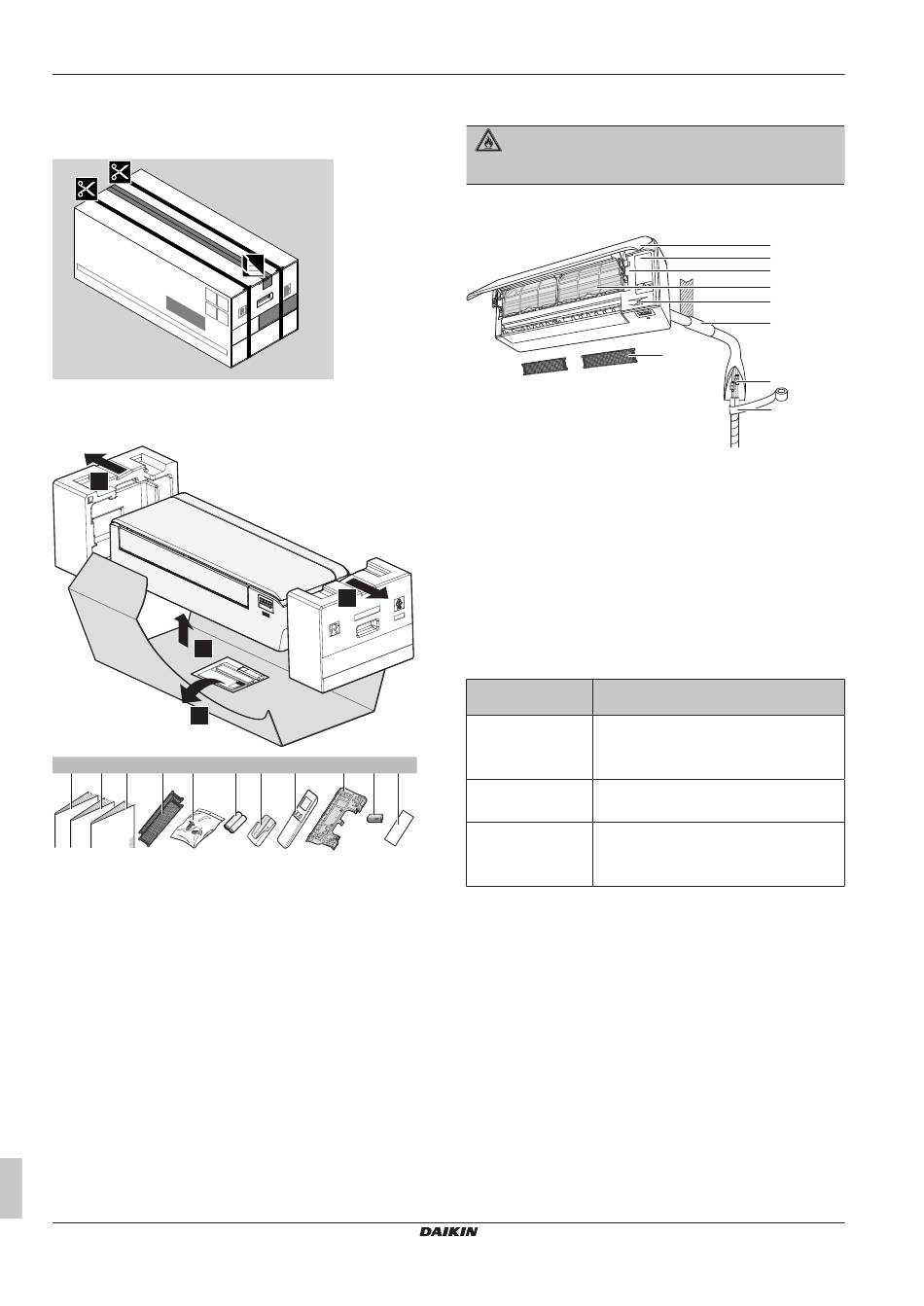 DAIKIN