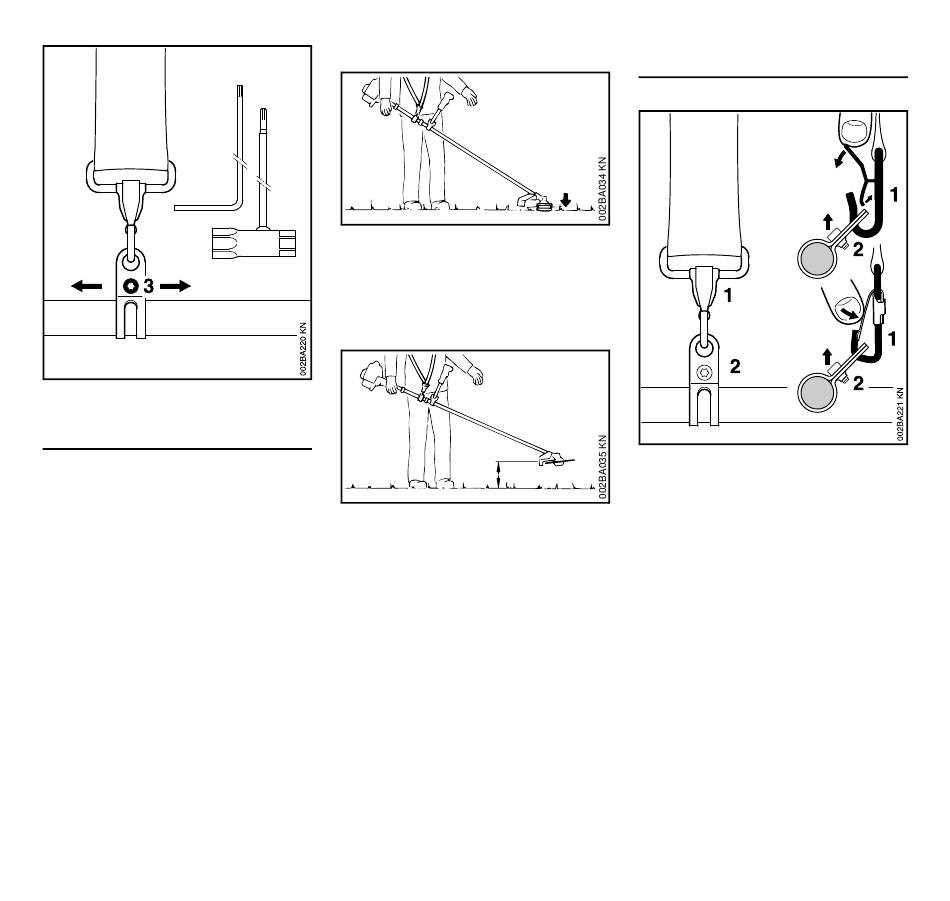 3

002BA220 KN

002BA034 KN

002BA035 KN

1

2

1

2

1

2

002BA221 KN