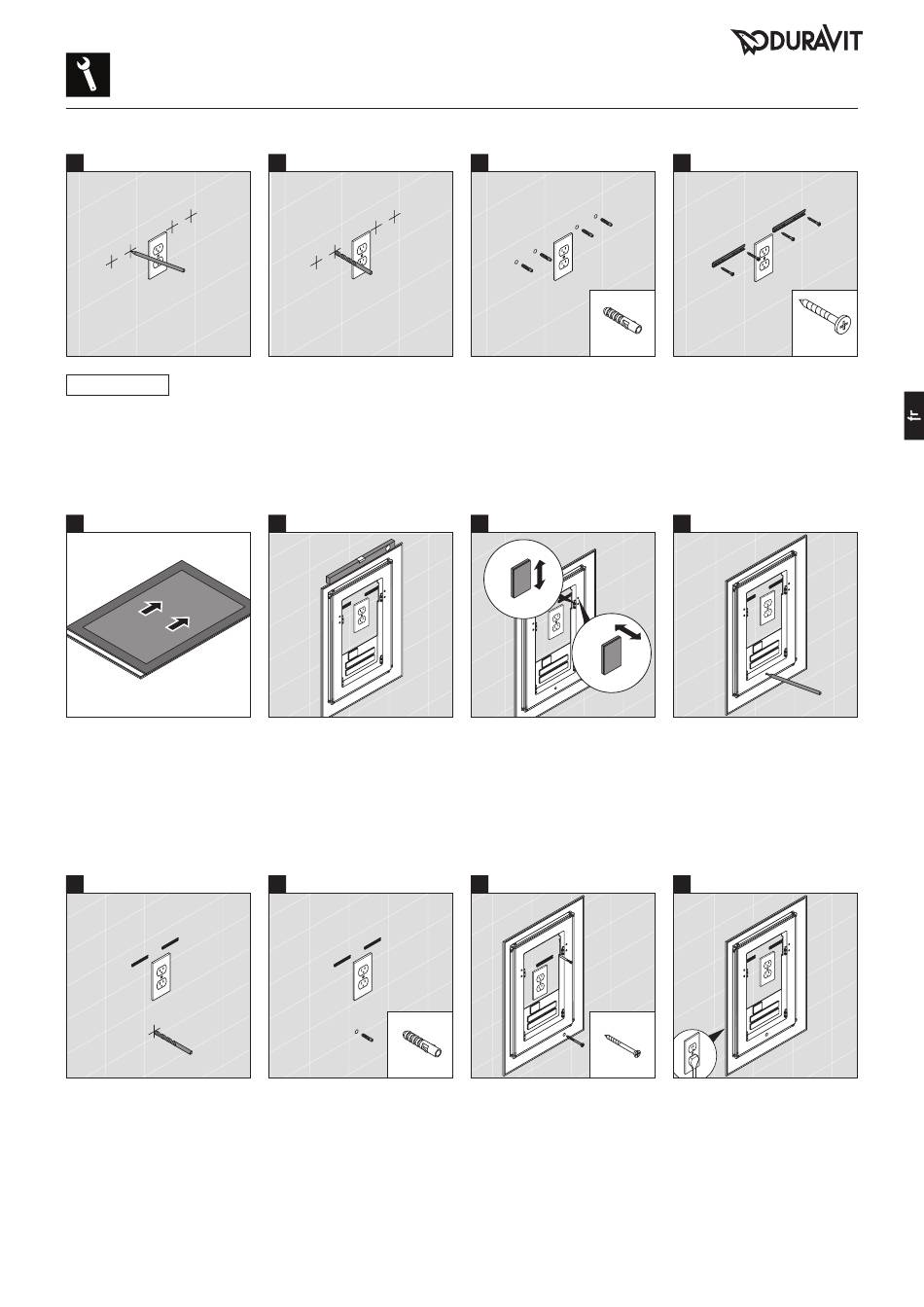 DURAVIT

fr