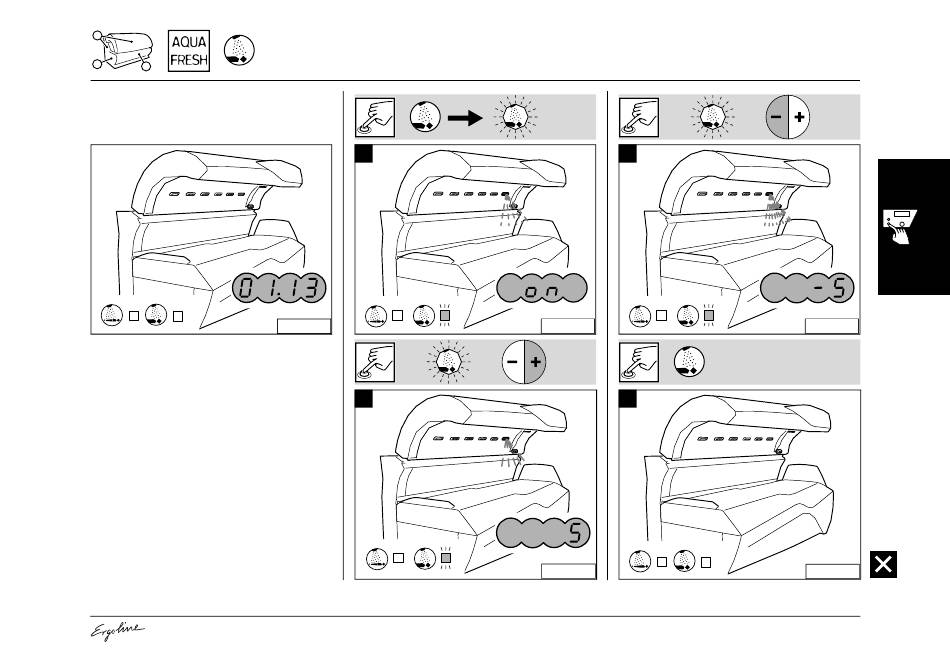 AQUA FRESH

01.13

on

-5

5

Ergoline