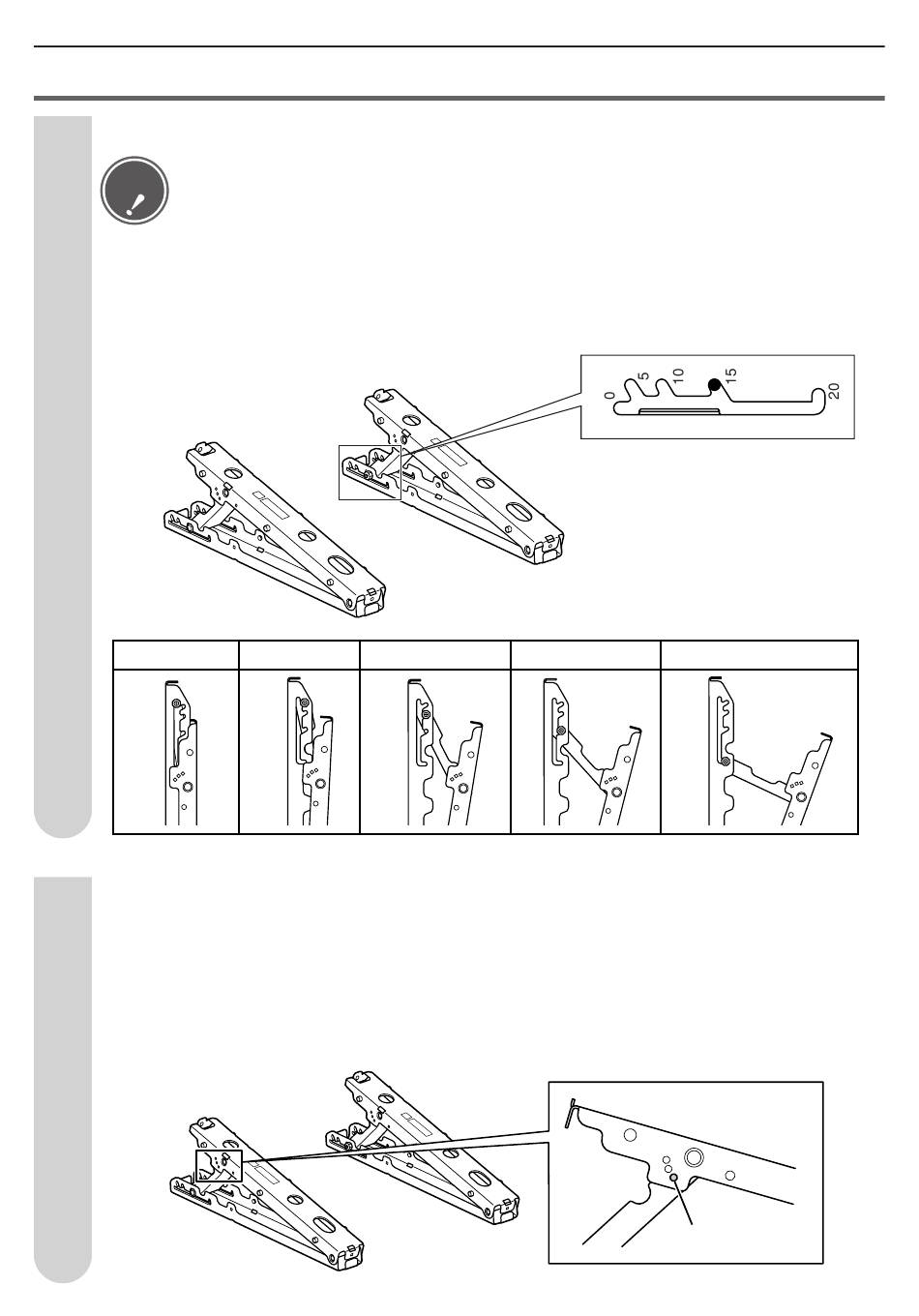 0
5
10
15
20