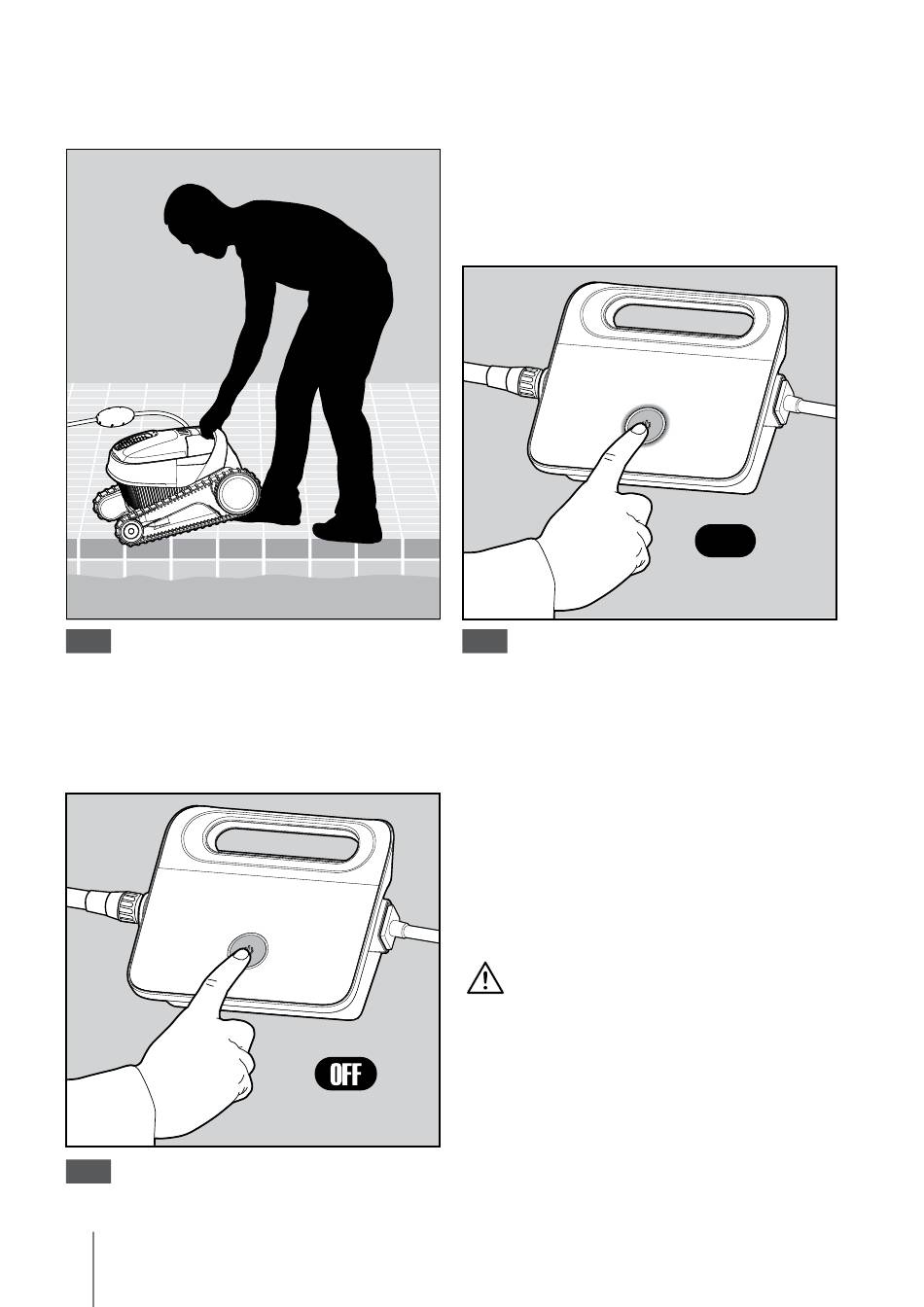 OFF