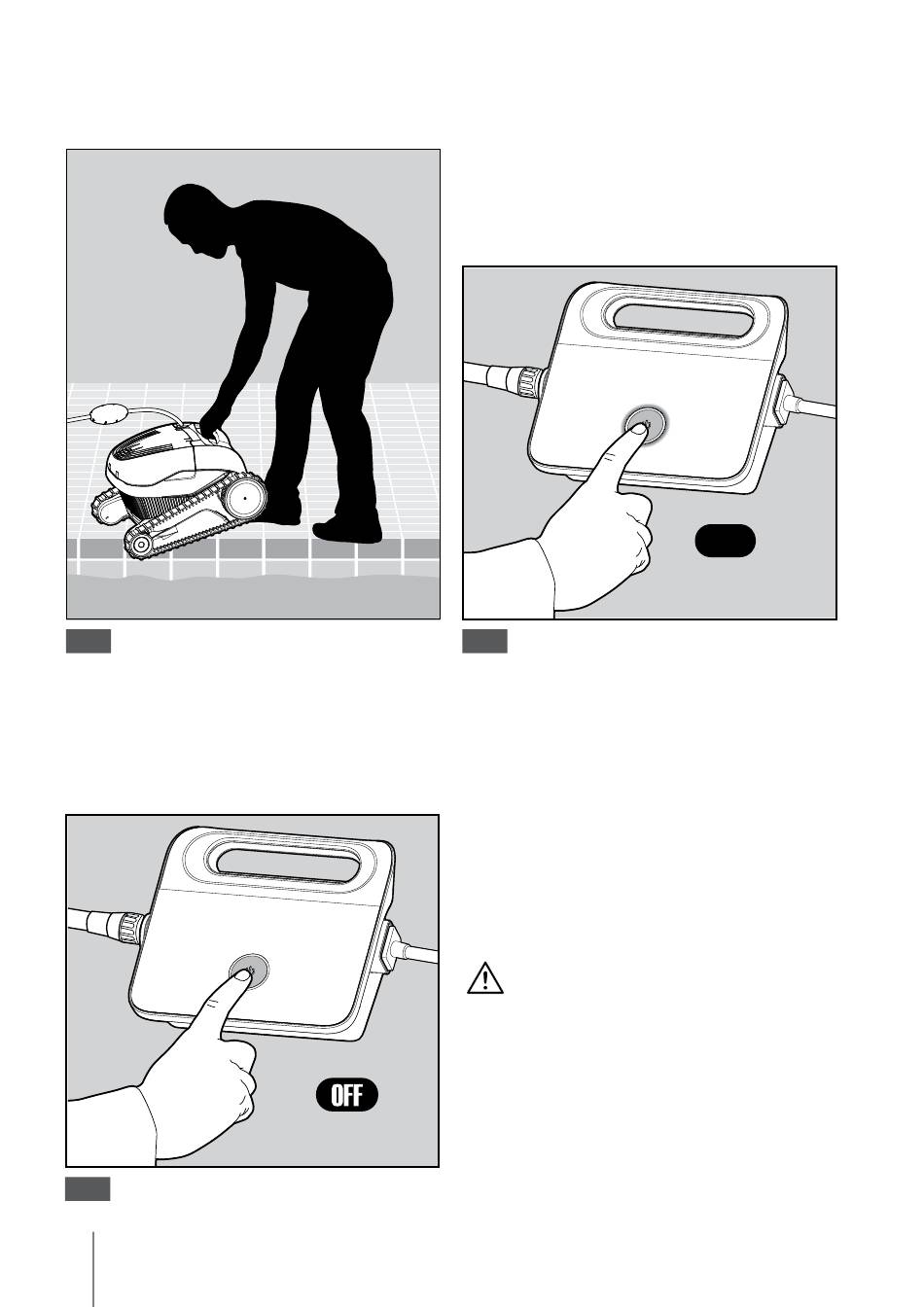 OFF