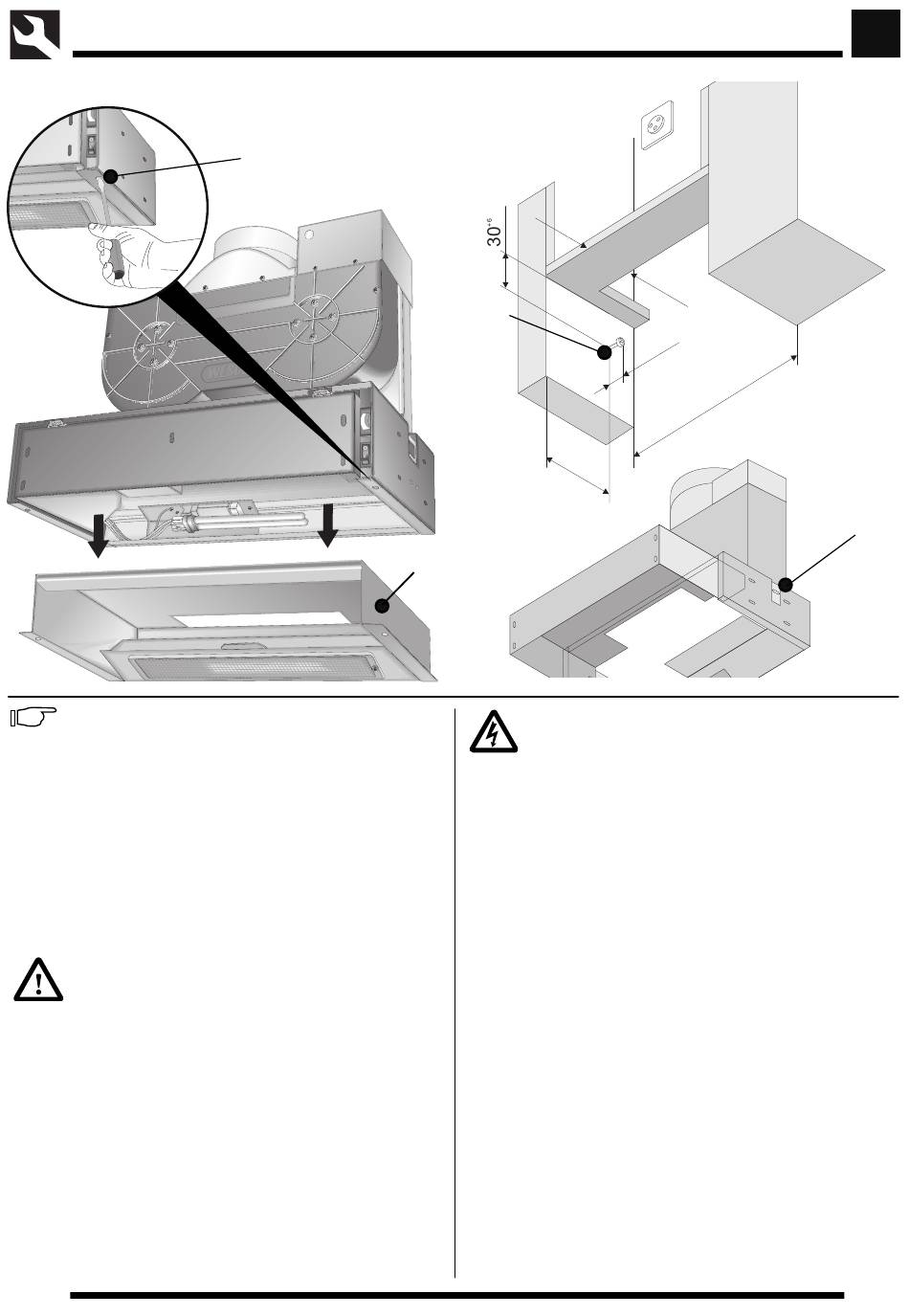 $30^{+6}$