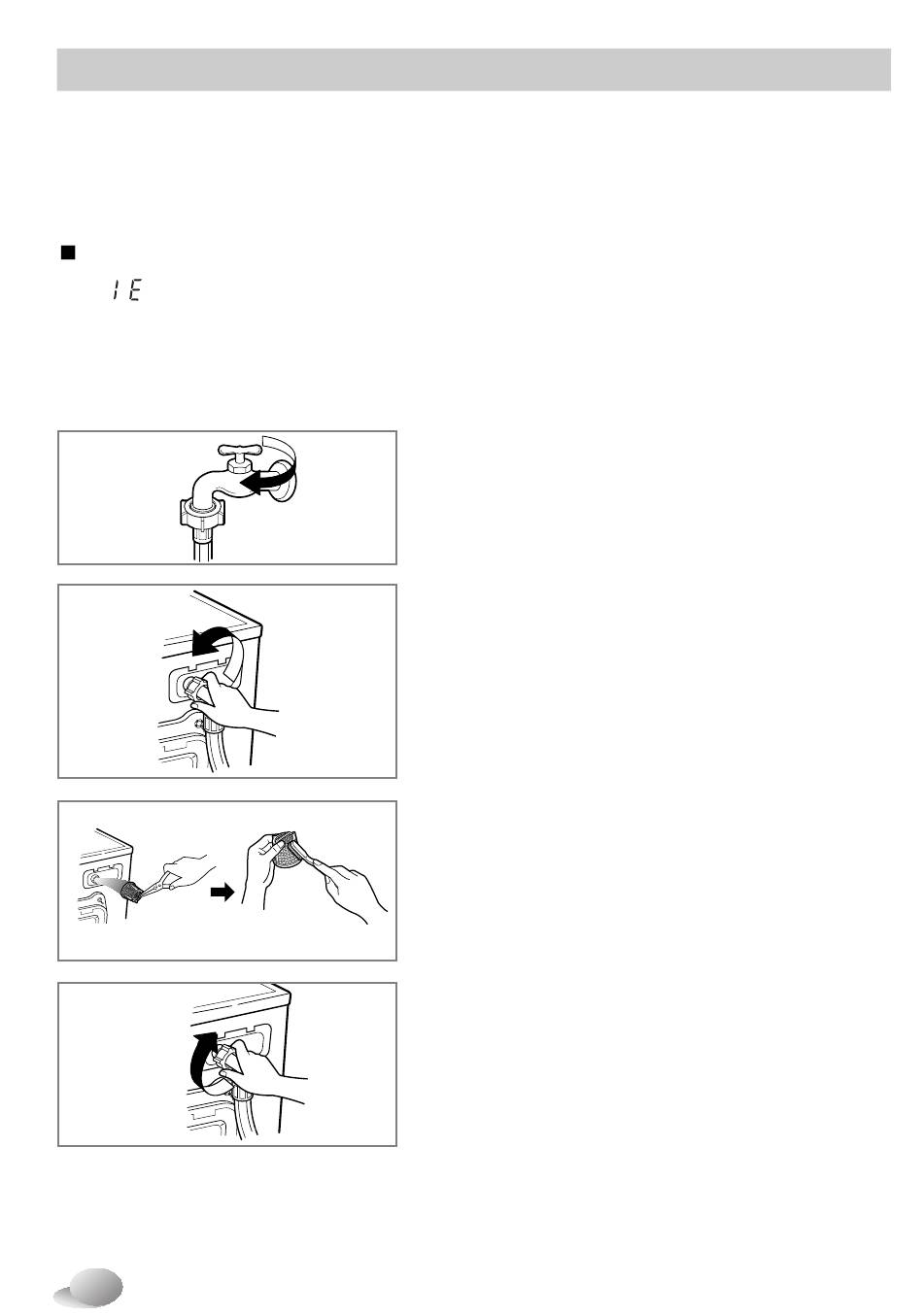 IE