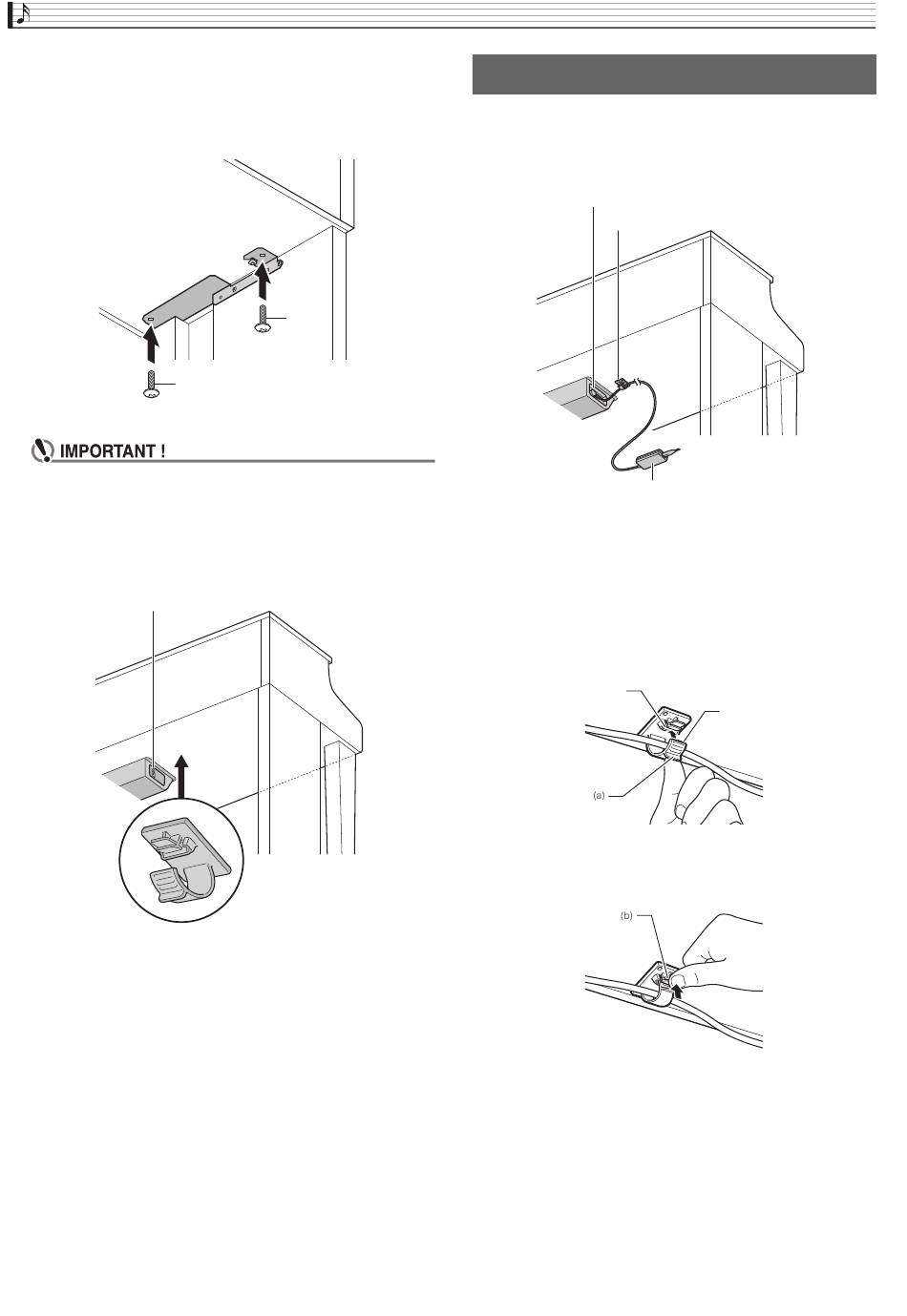 IMPORTANT !

(a)

(b)