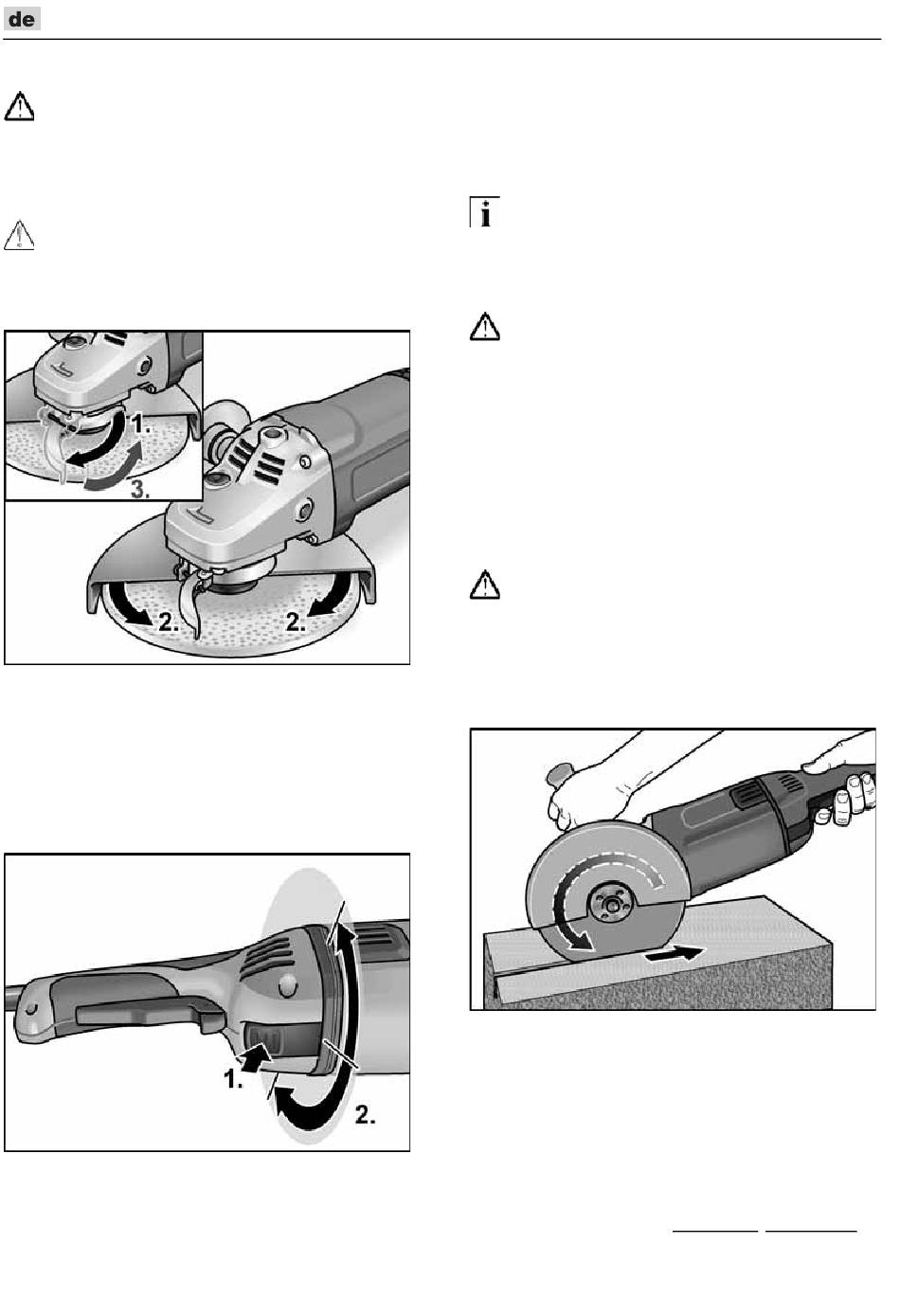 de

1.
3.
2.
2.

1.
2.