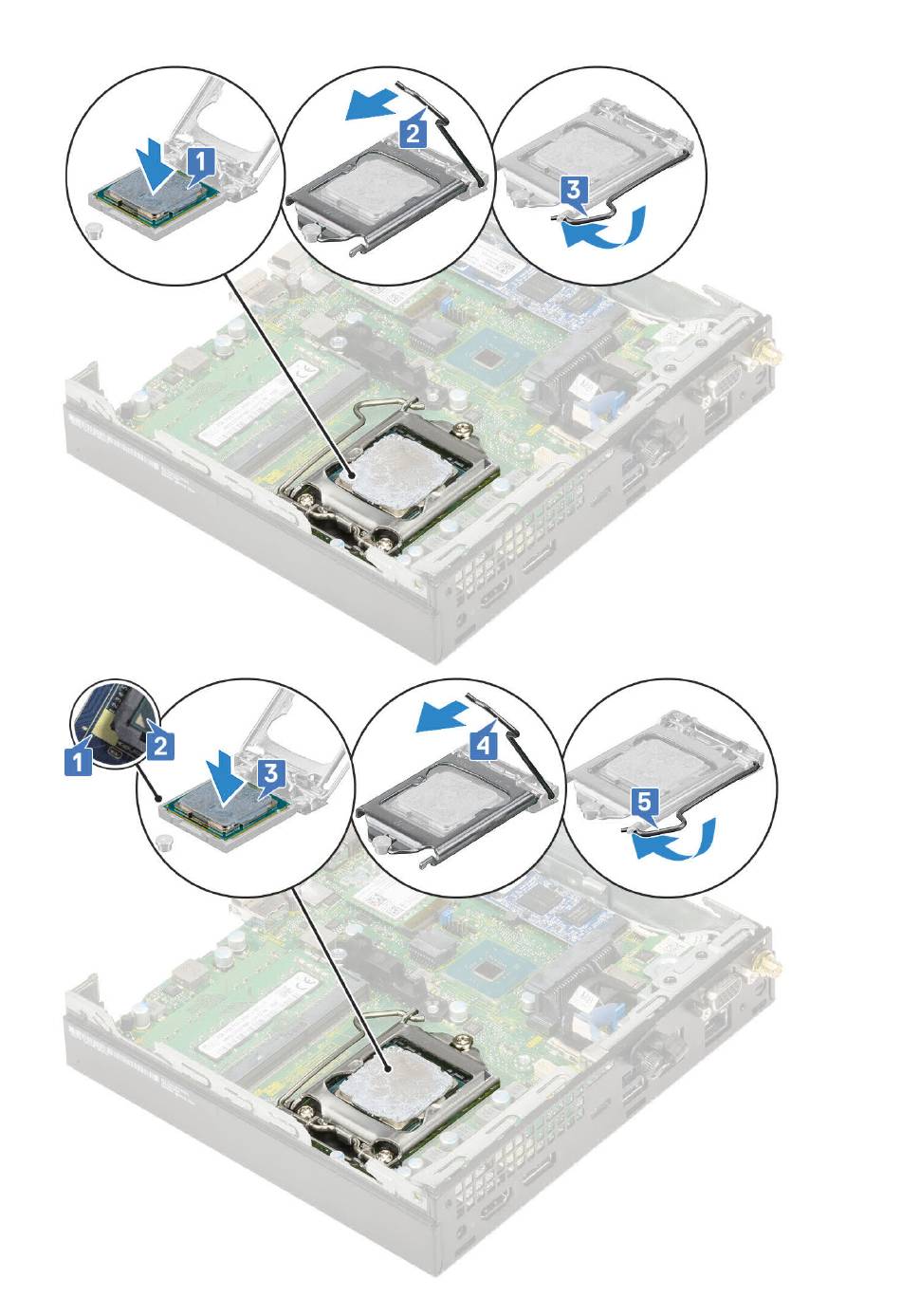 1
2
3
1
2
3
4
5