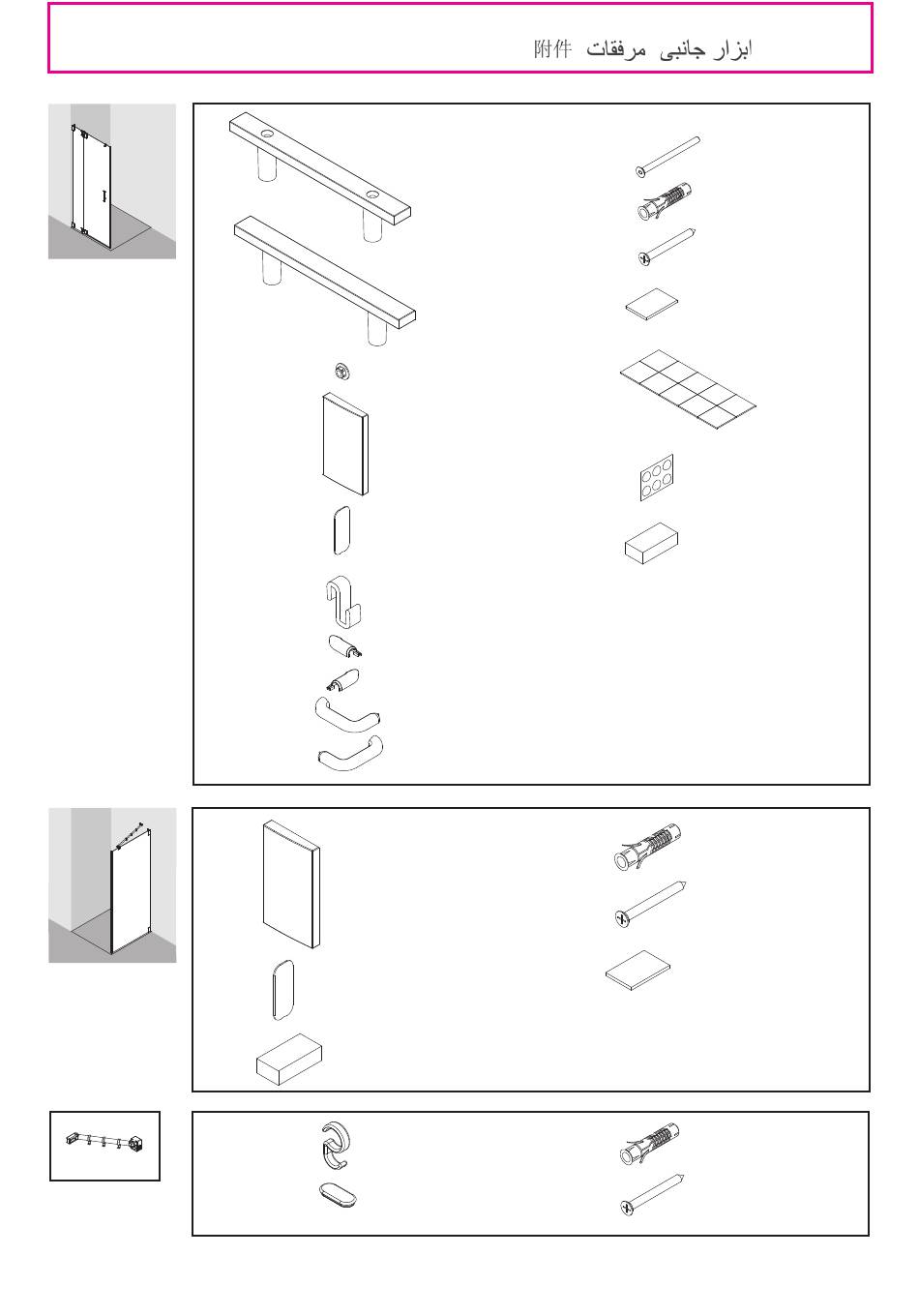 ابزار جانبی مرفقات 附件