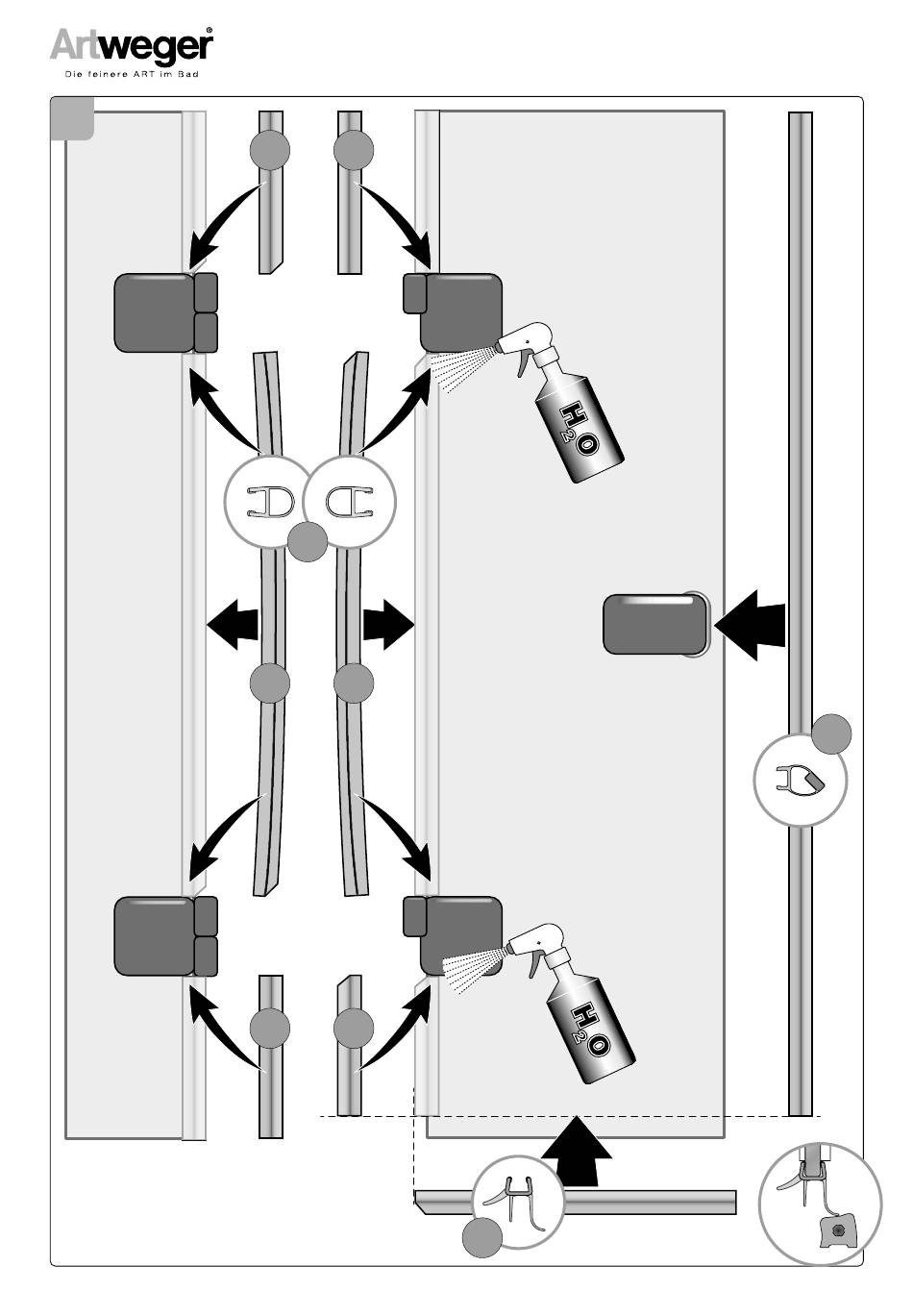 Artweger®
Die feinere ART im Bad

$H_2O$

$H_2O$