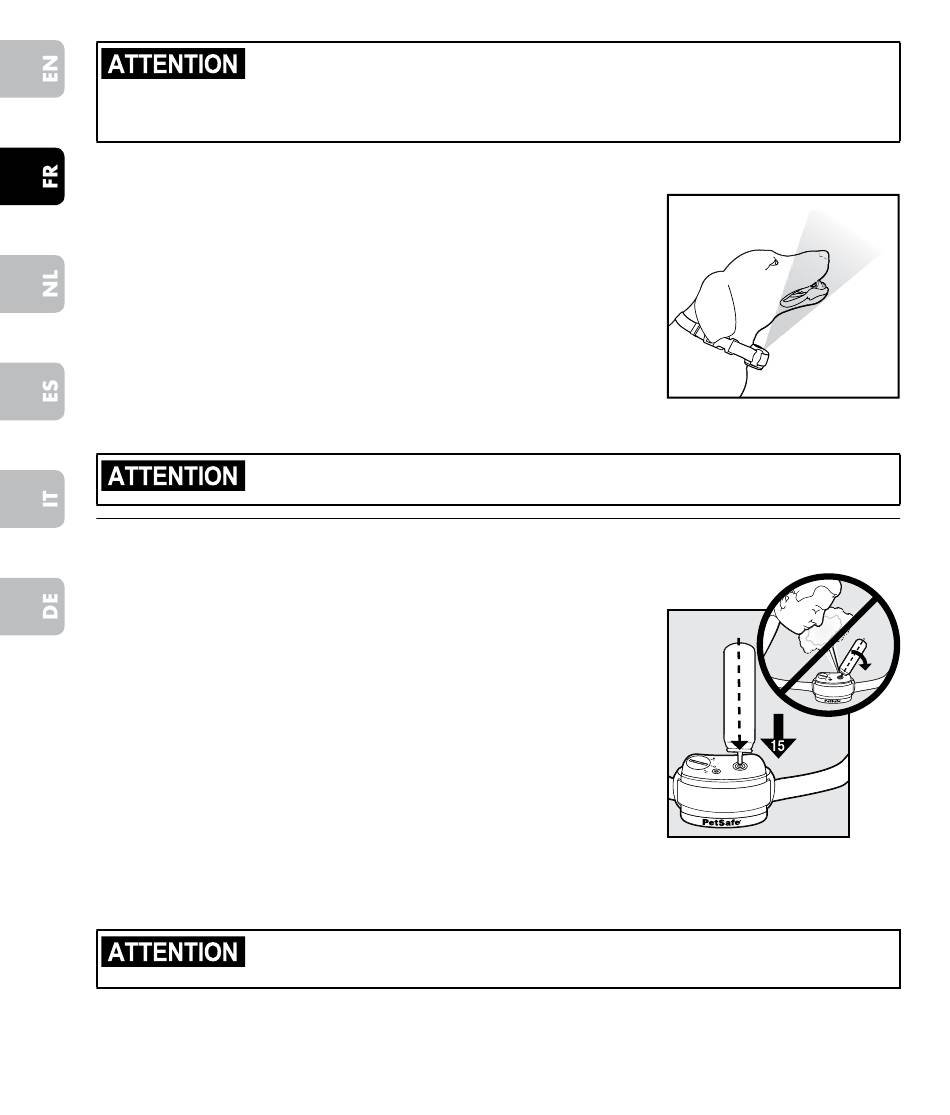 EN

FR

NL

ES

IT

DE

ATTENTION

ATTENTION

15

PetSafe

ATTENTION