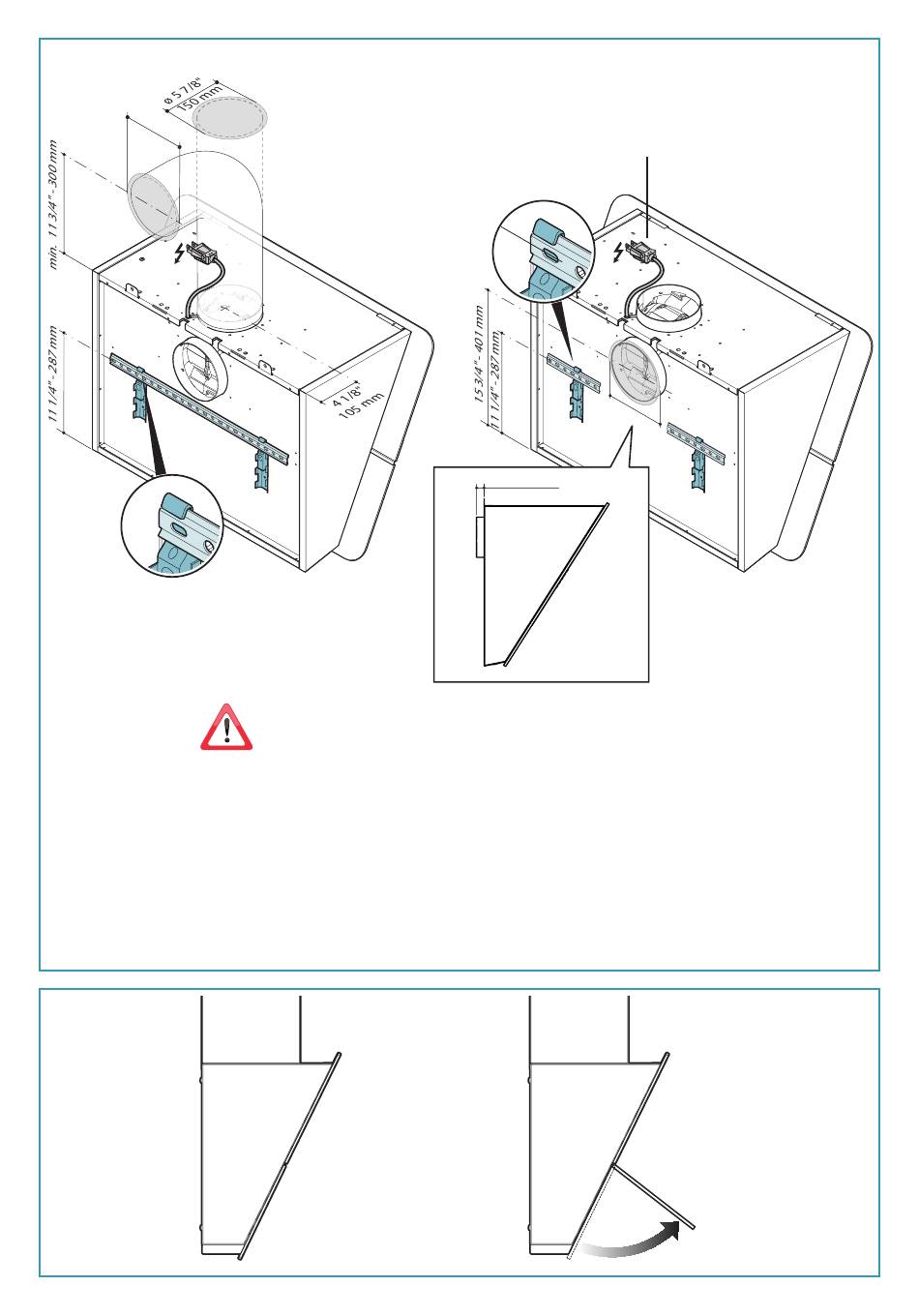 ø 5 7/8"
150 mm

min. 11 3/4" - 300 mm

11 1/4" - 287 mm

4 1/8"
105 mm

15 3/4" - 401 mm

11 1/4" - 287 mm