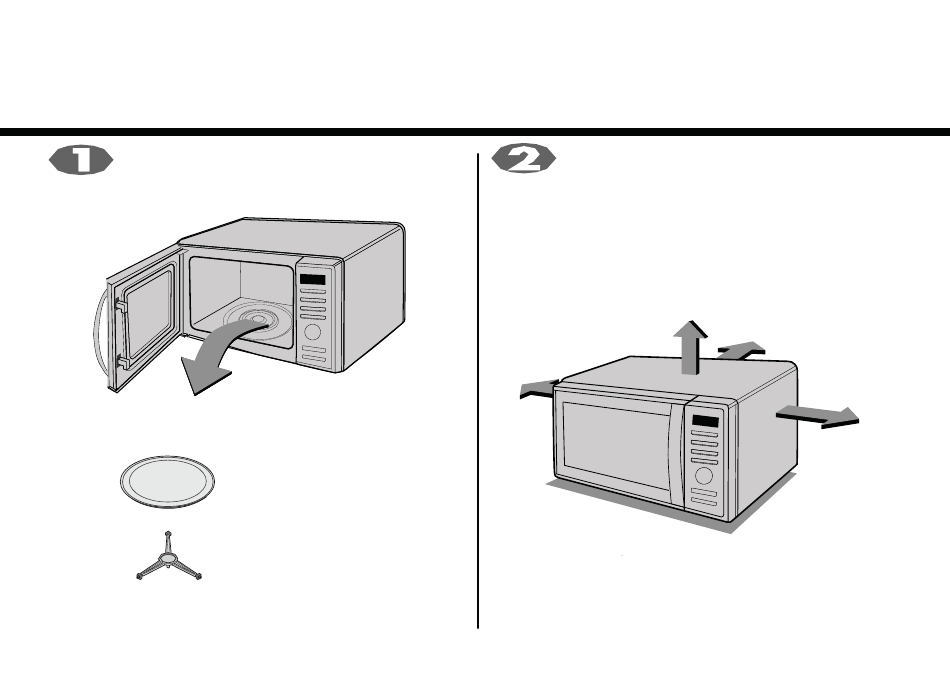 1

2