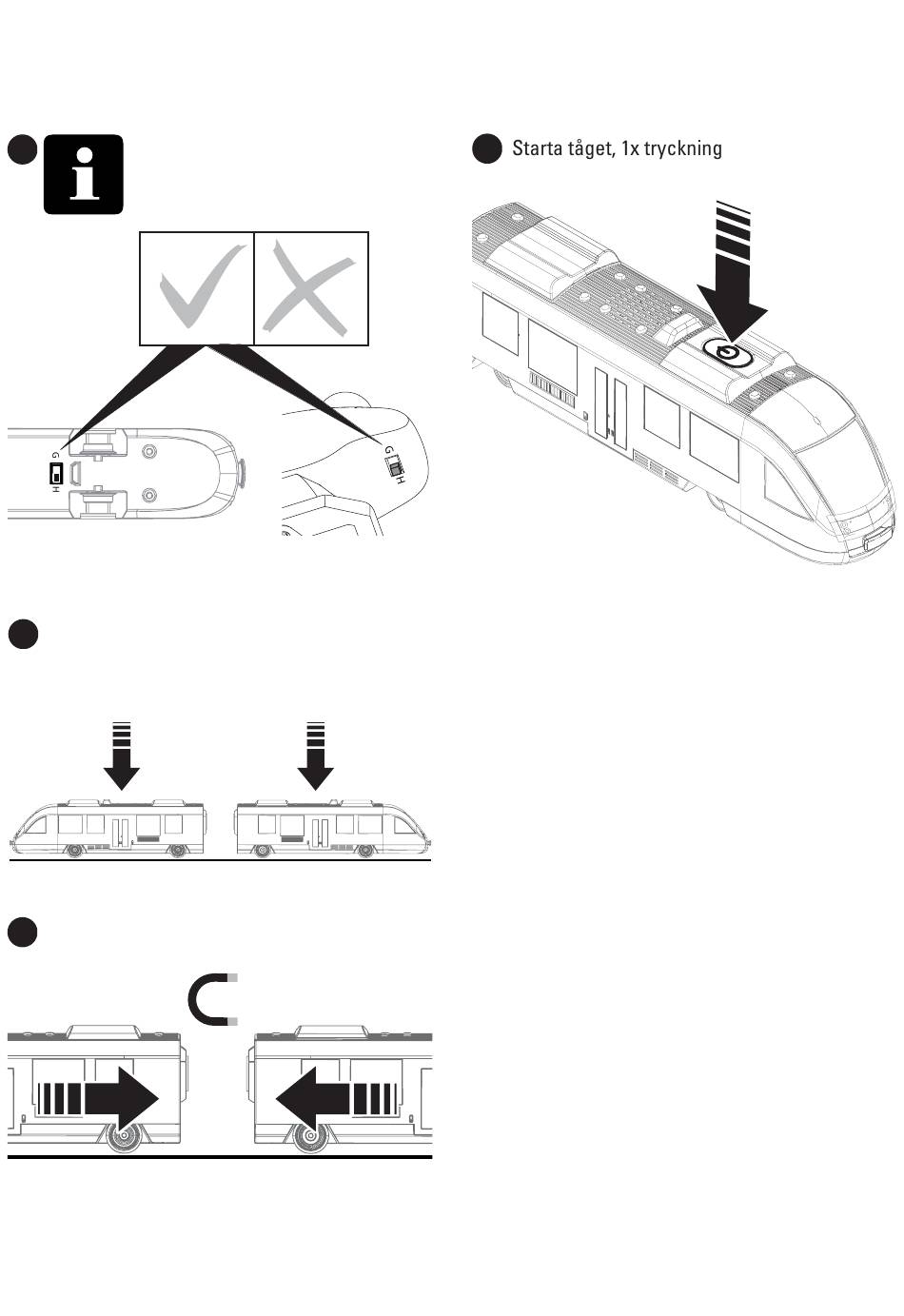 i

G
H

G
H

Starta tåget, 1x tryckning