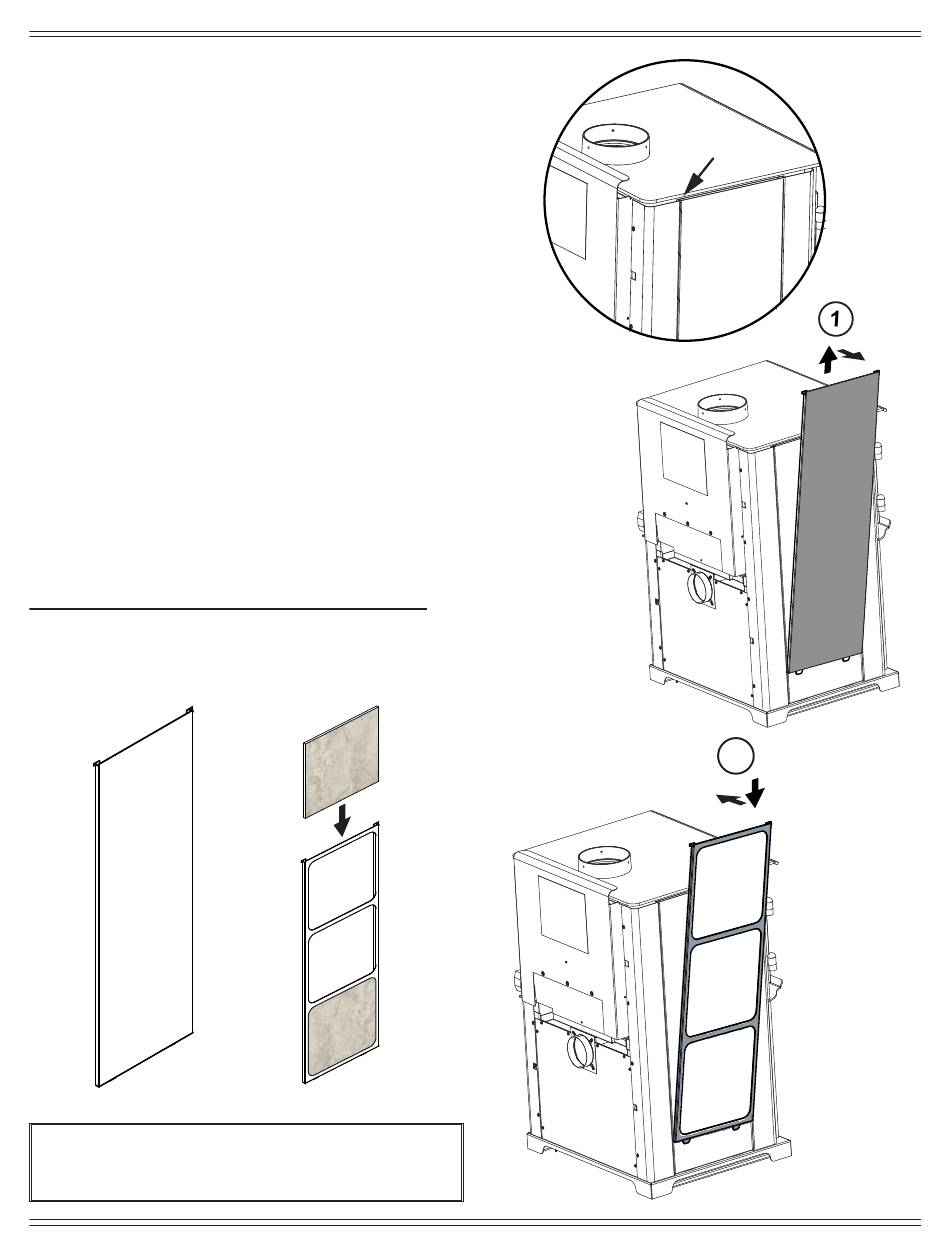 1