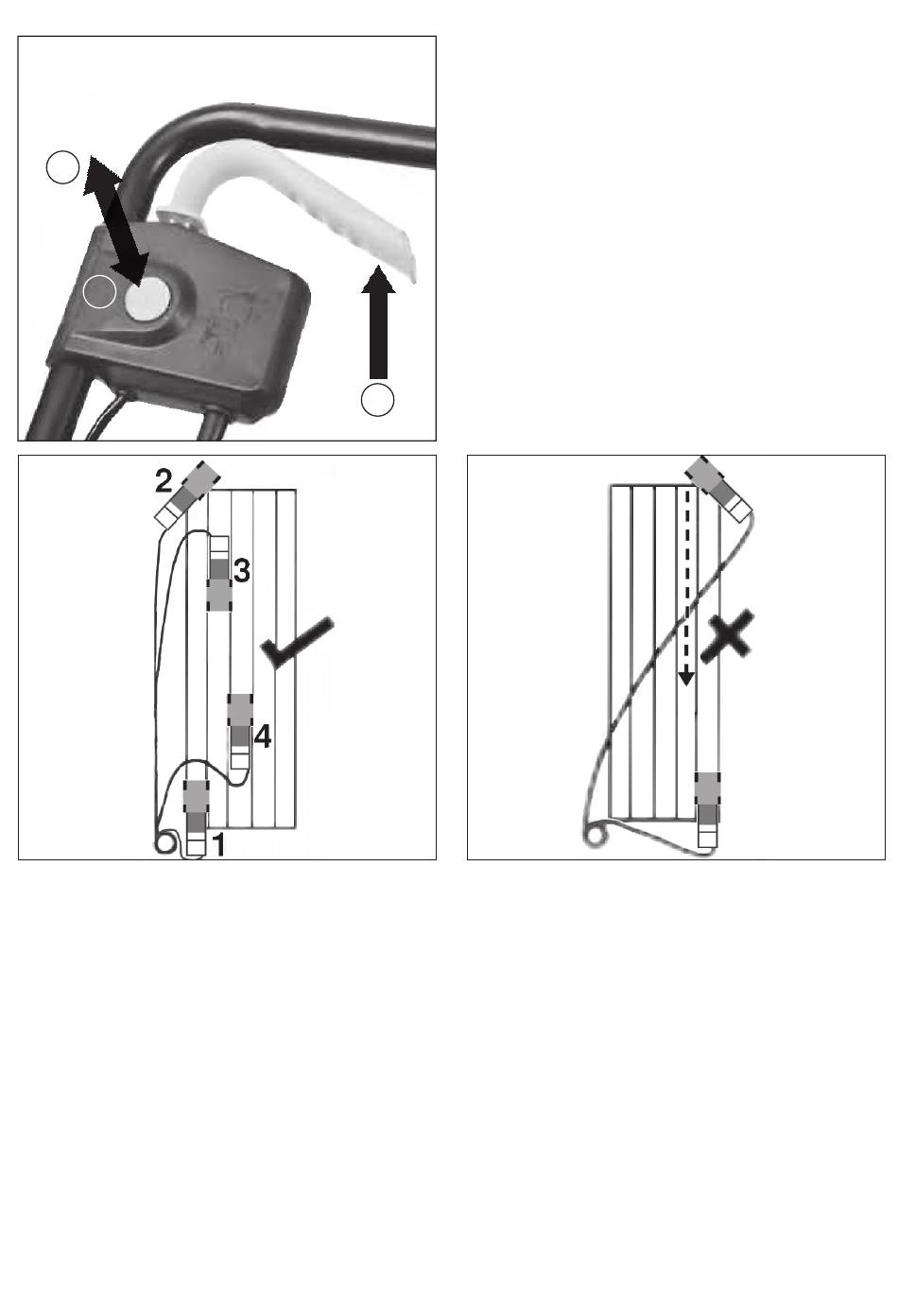 2
3
4
1