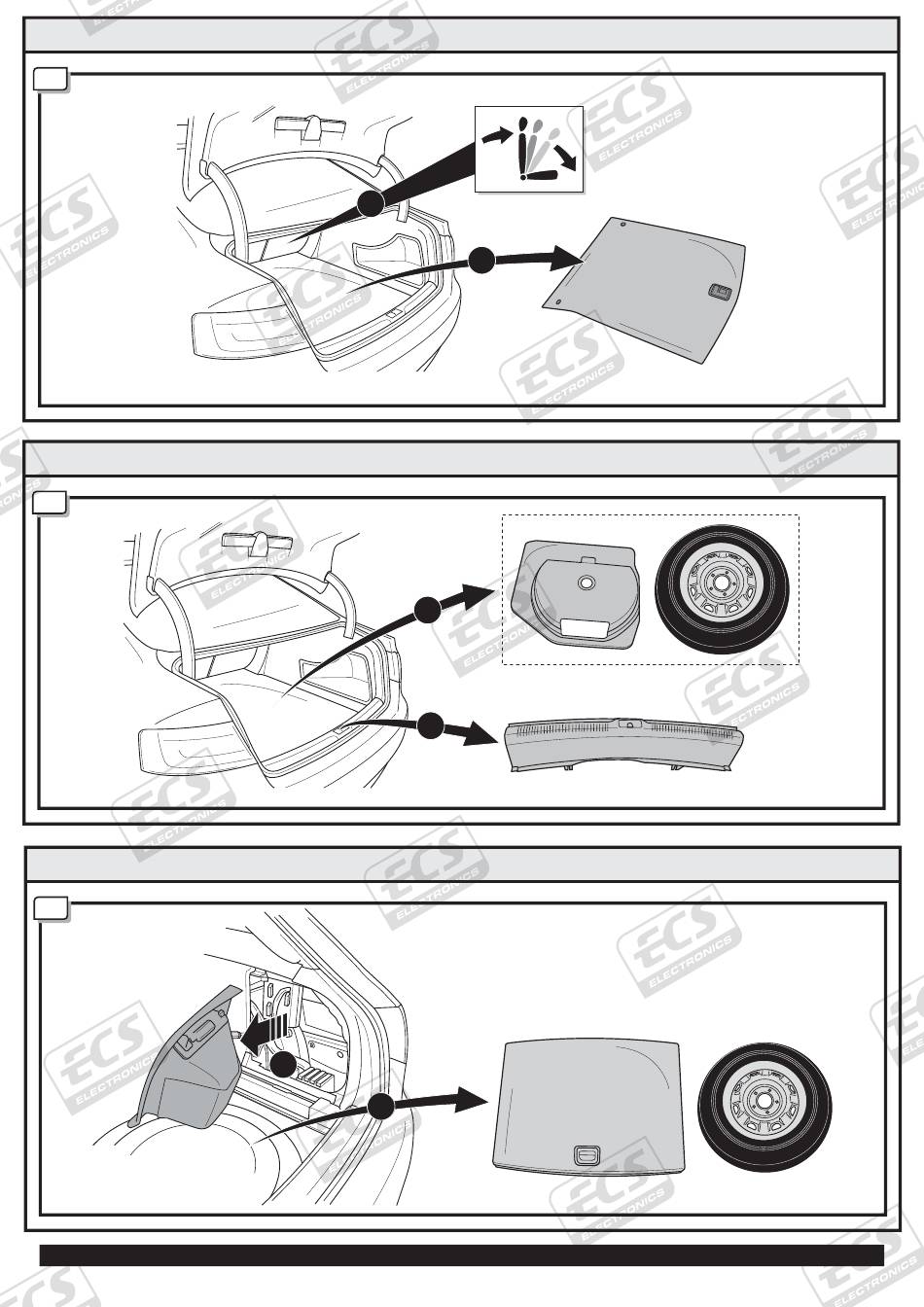 ECS ELECTRONICS