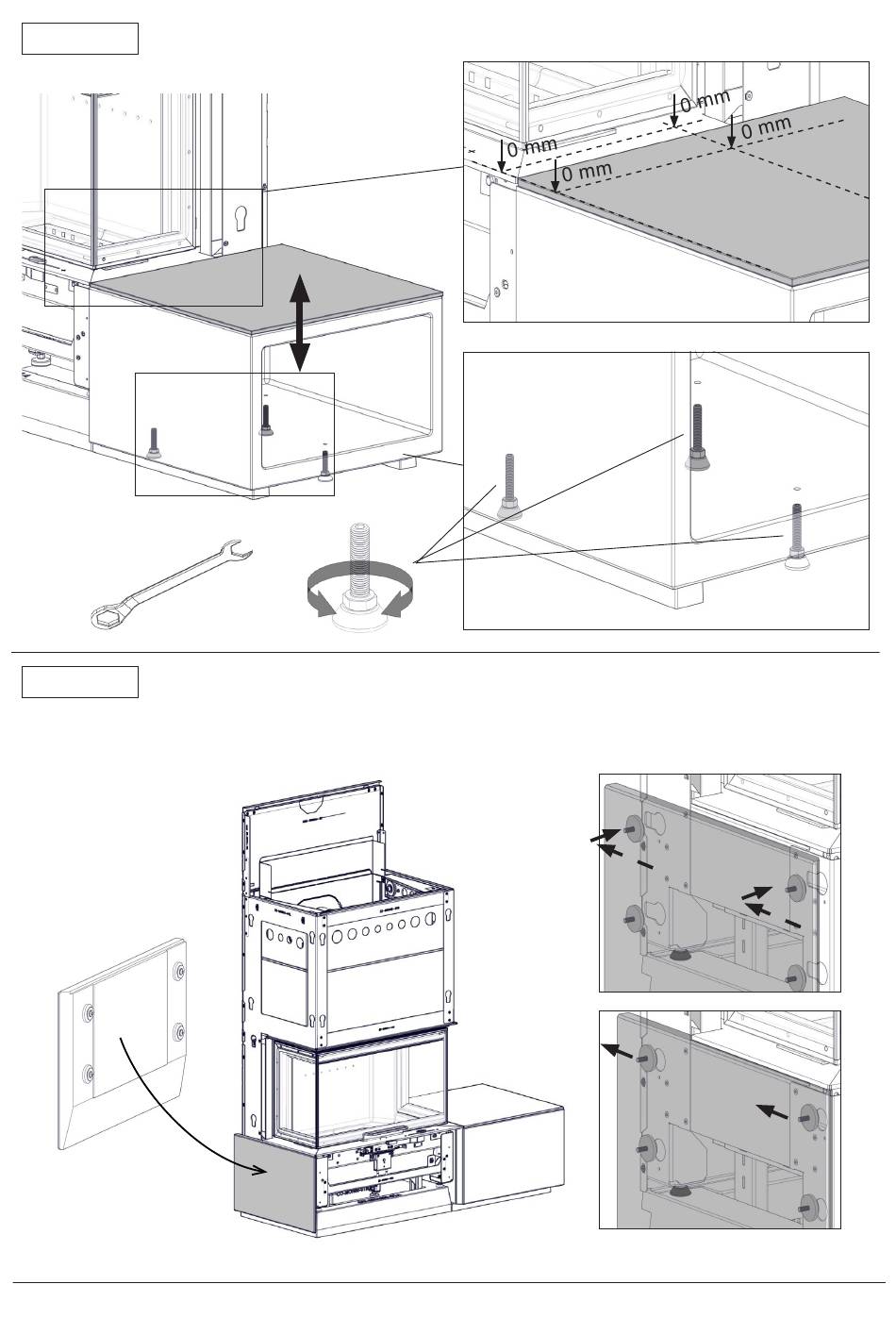 0 mm
0 mm
0 mm
0 mm