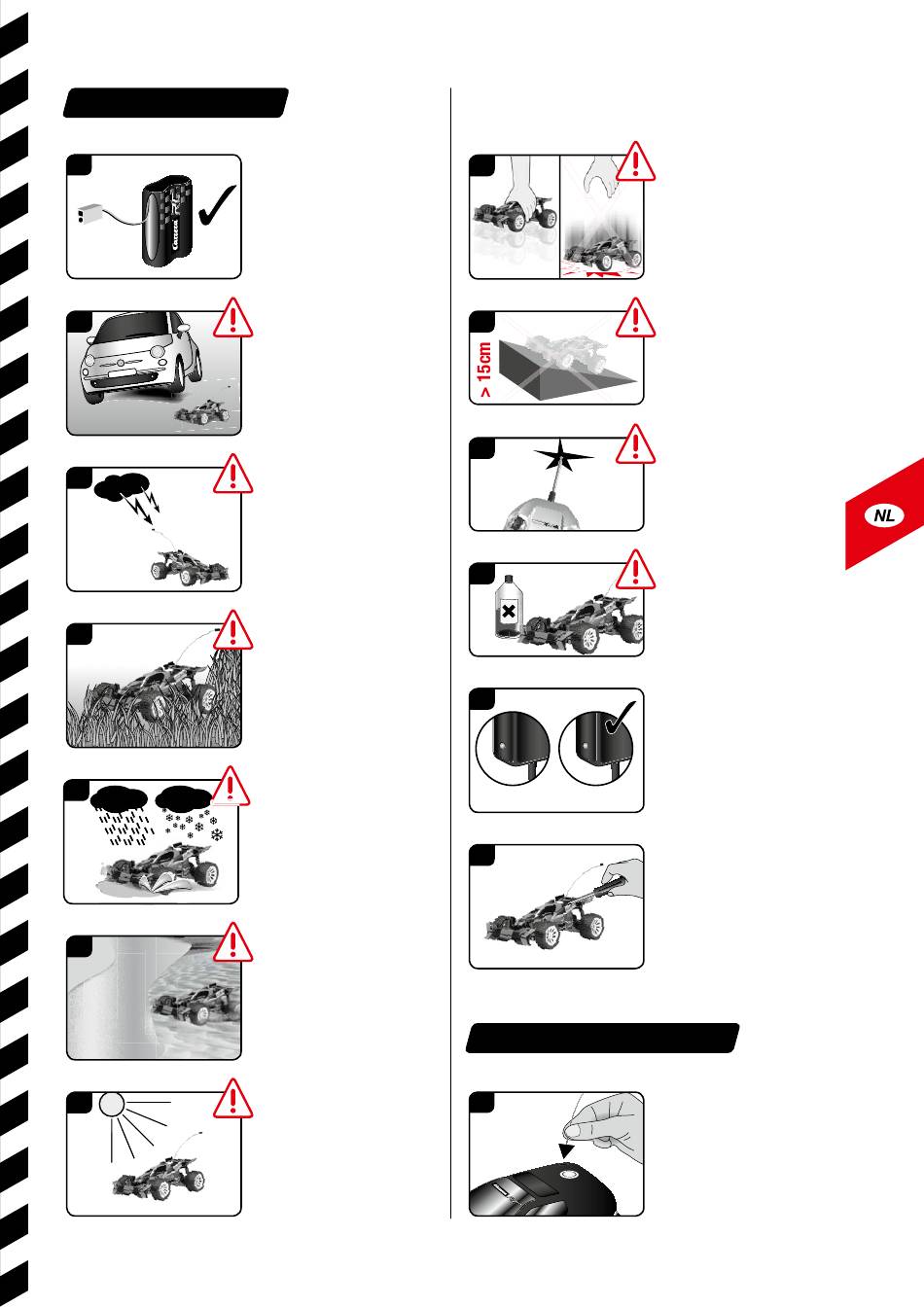 Carrera RC

> 15cm

NL