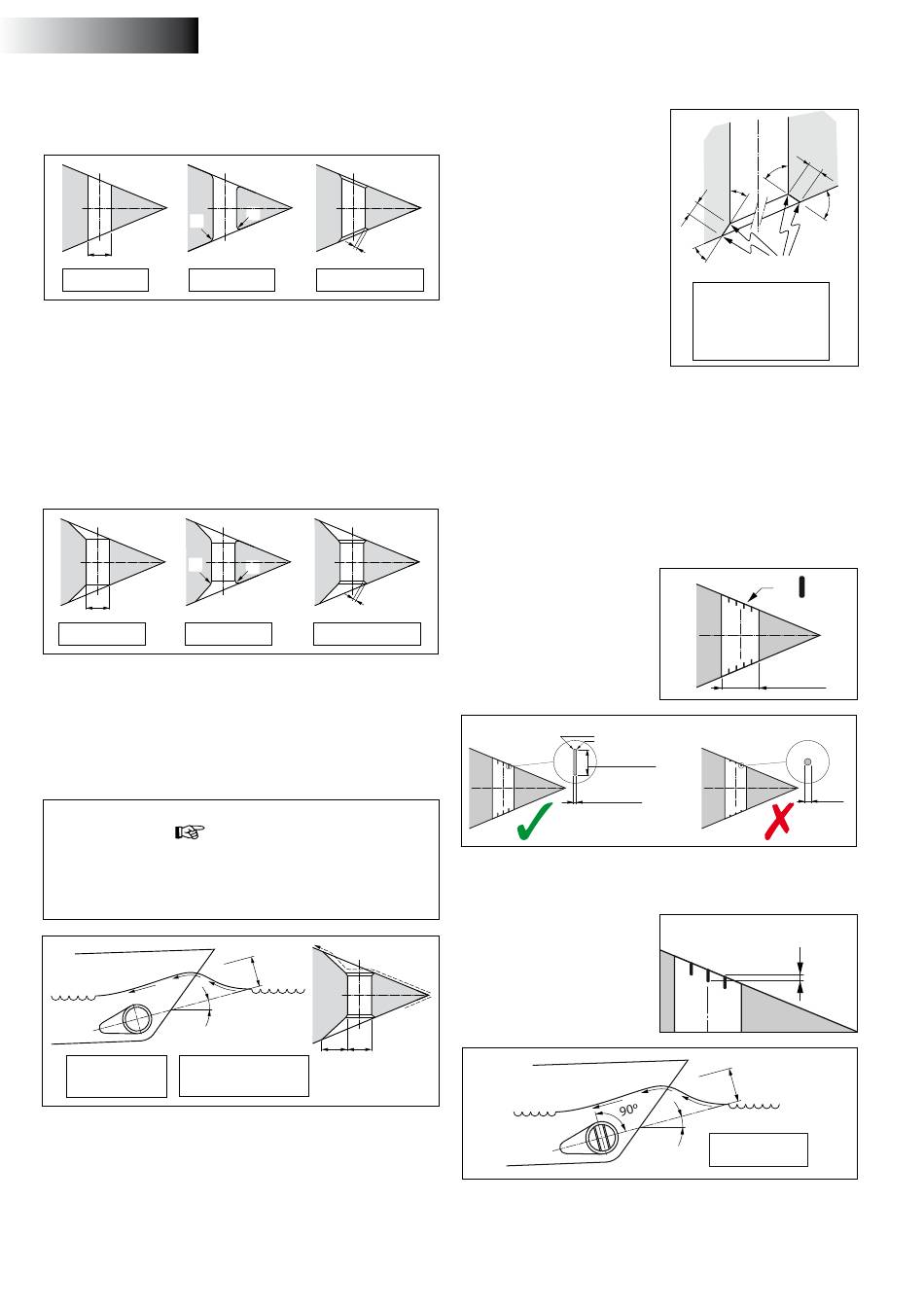 90º