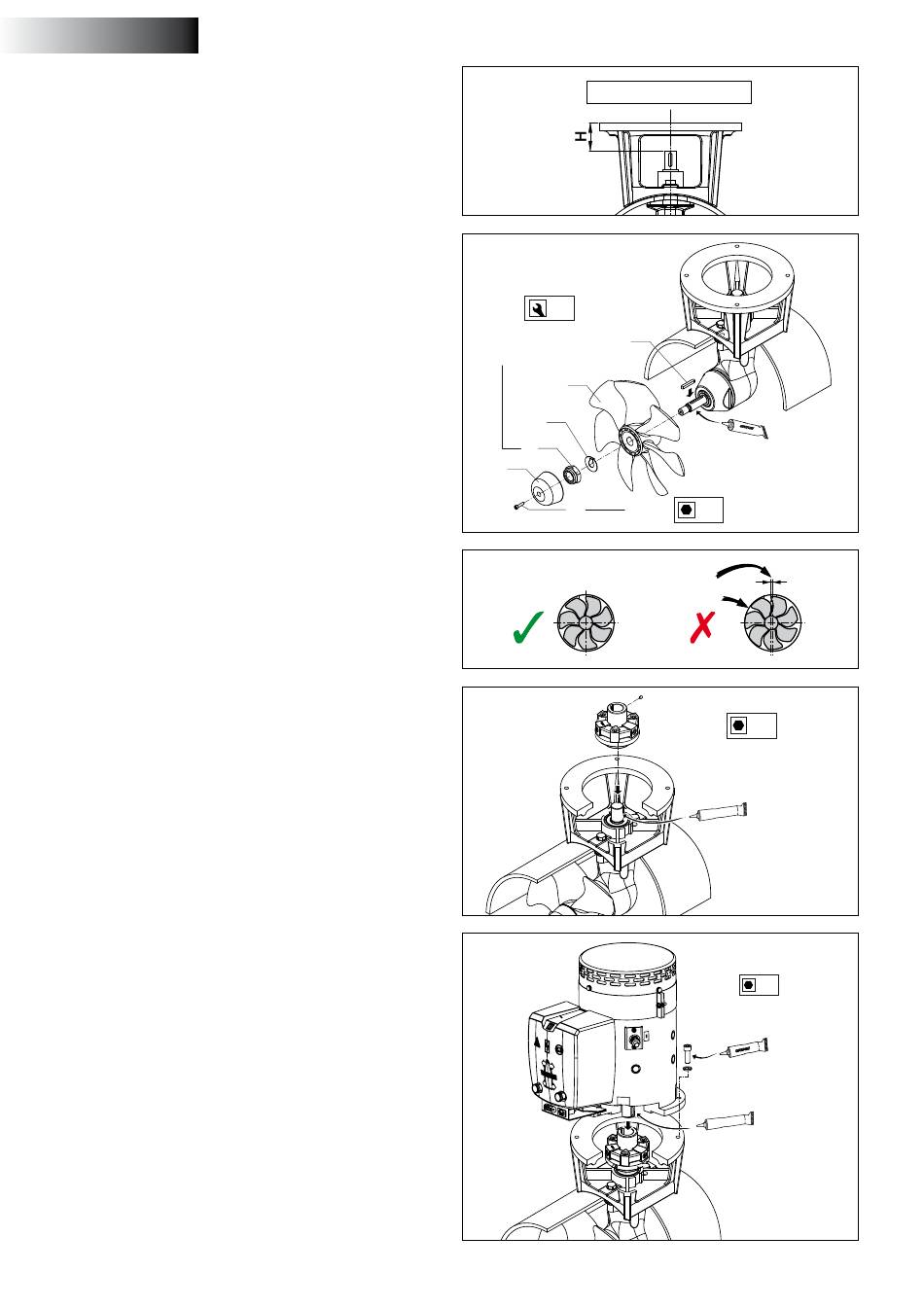 H