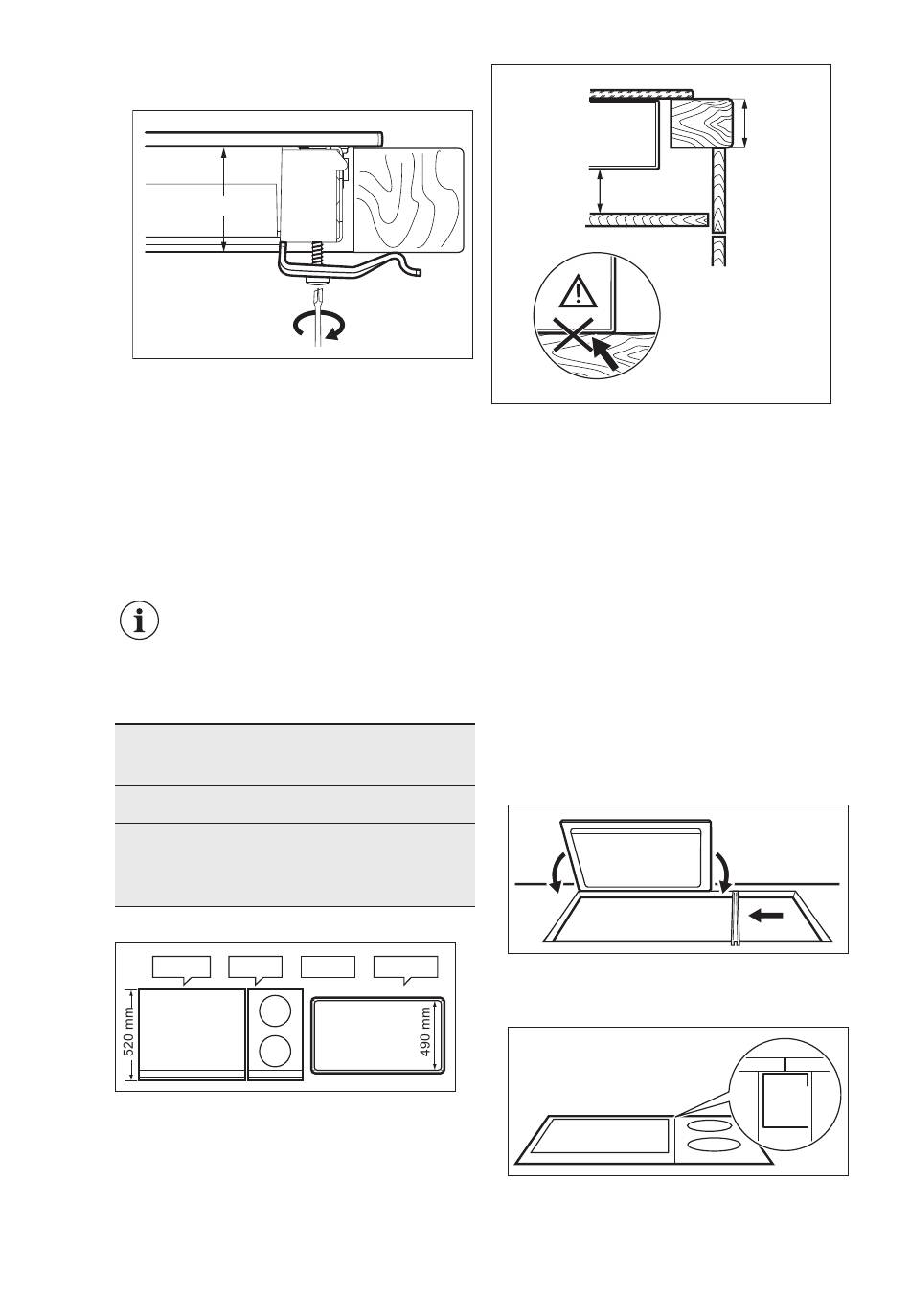 520 mm

490 mm