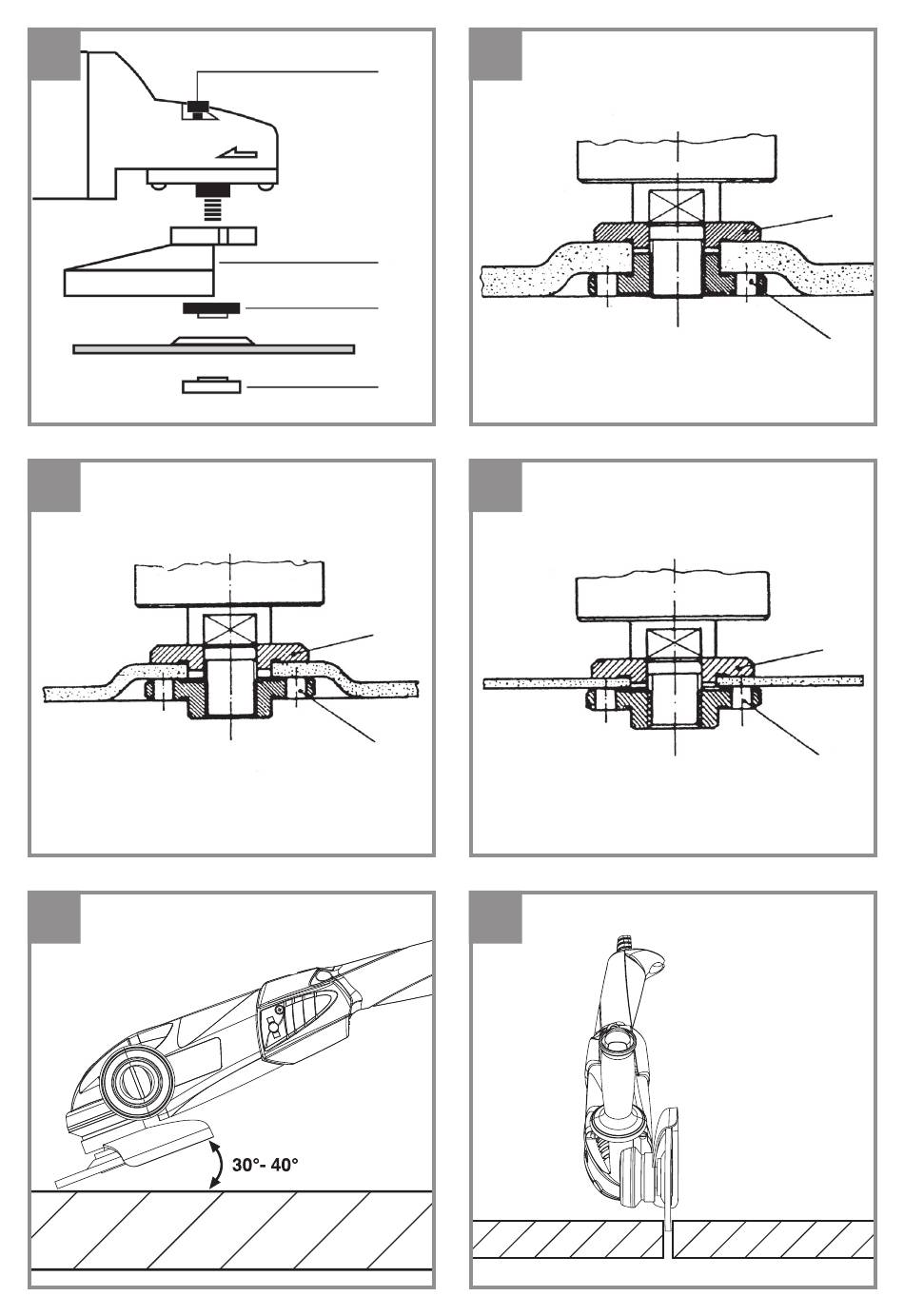 30°- 40°