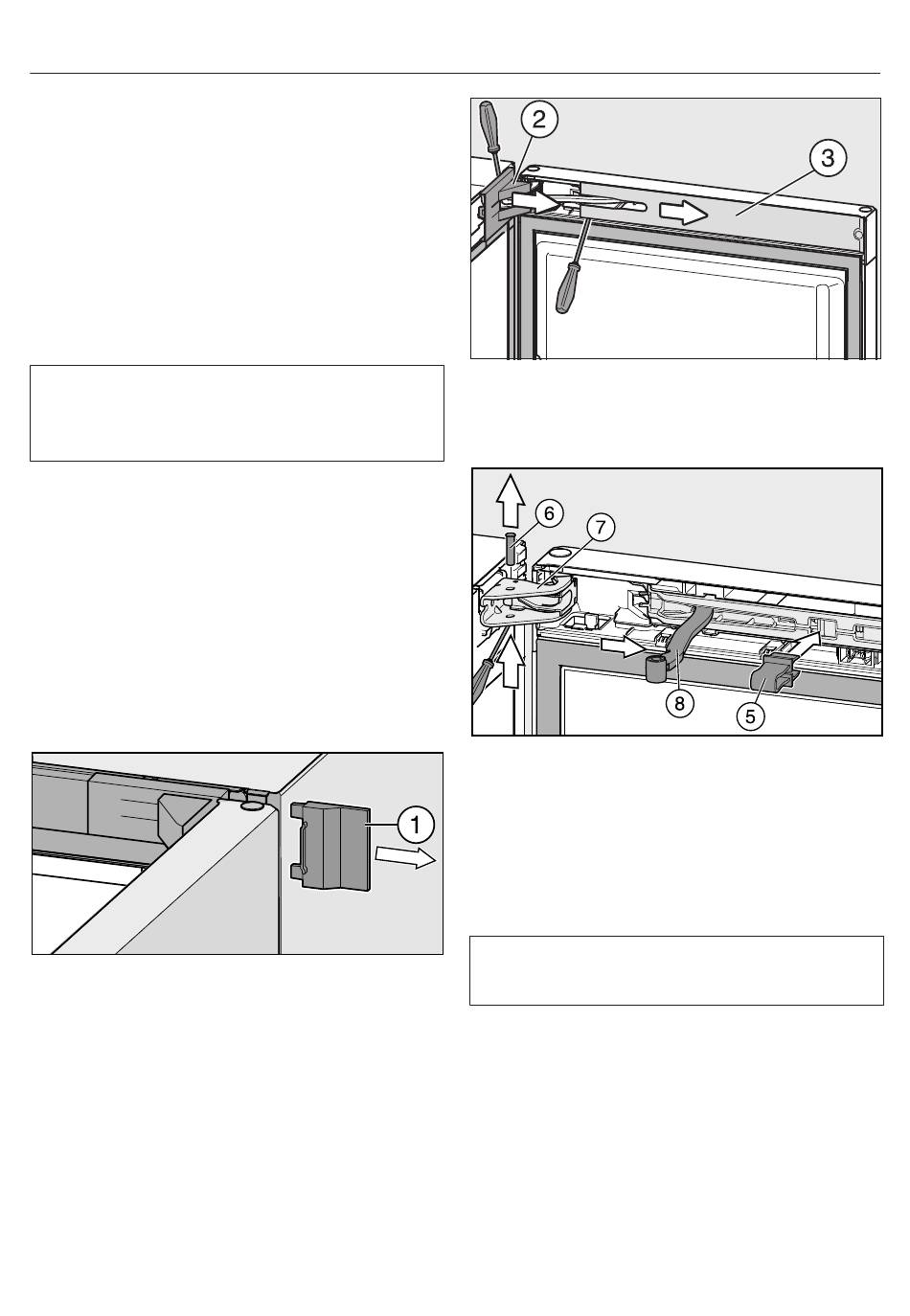 2

3

6

7

8

5

1