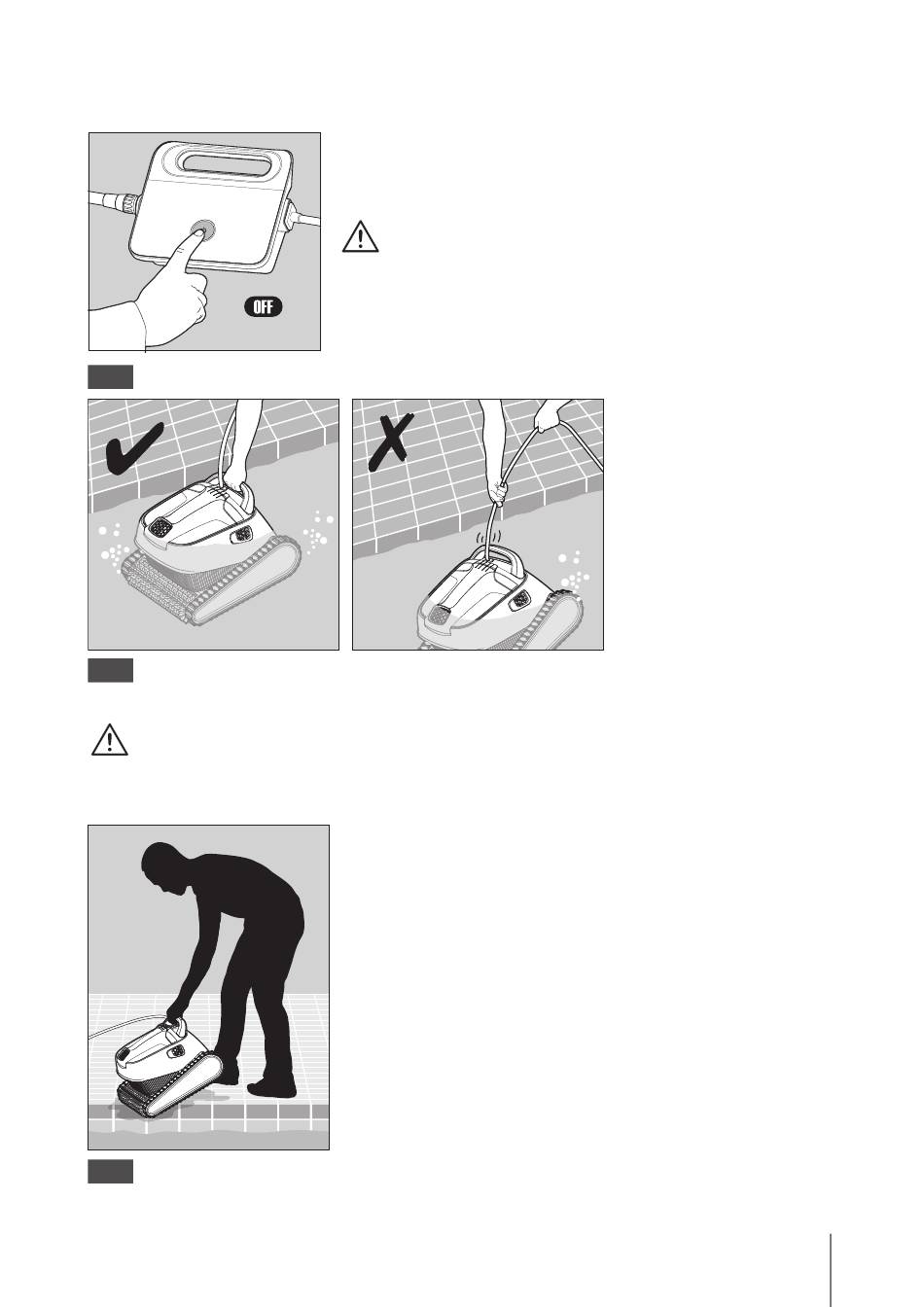 OFF