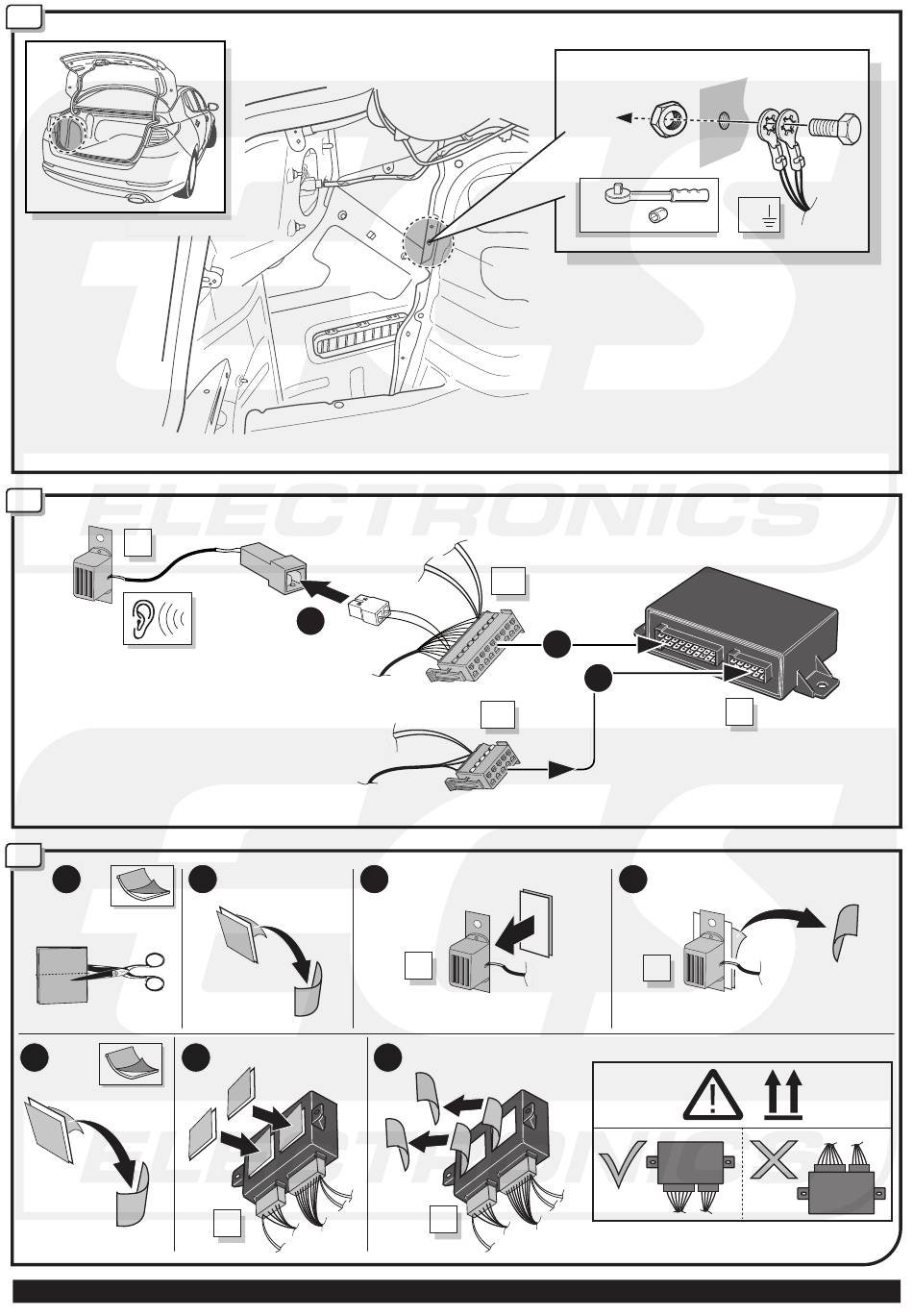 ECS
ELECTRONICS
ECS
ELECTRONICS