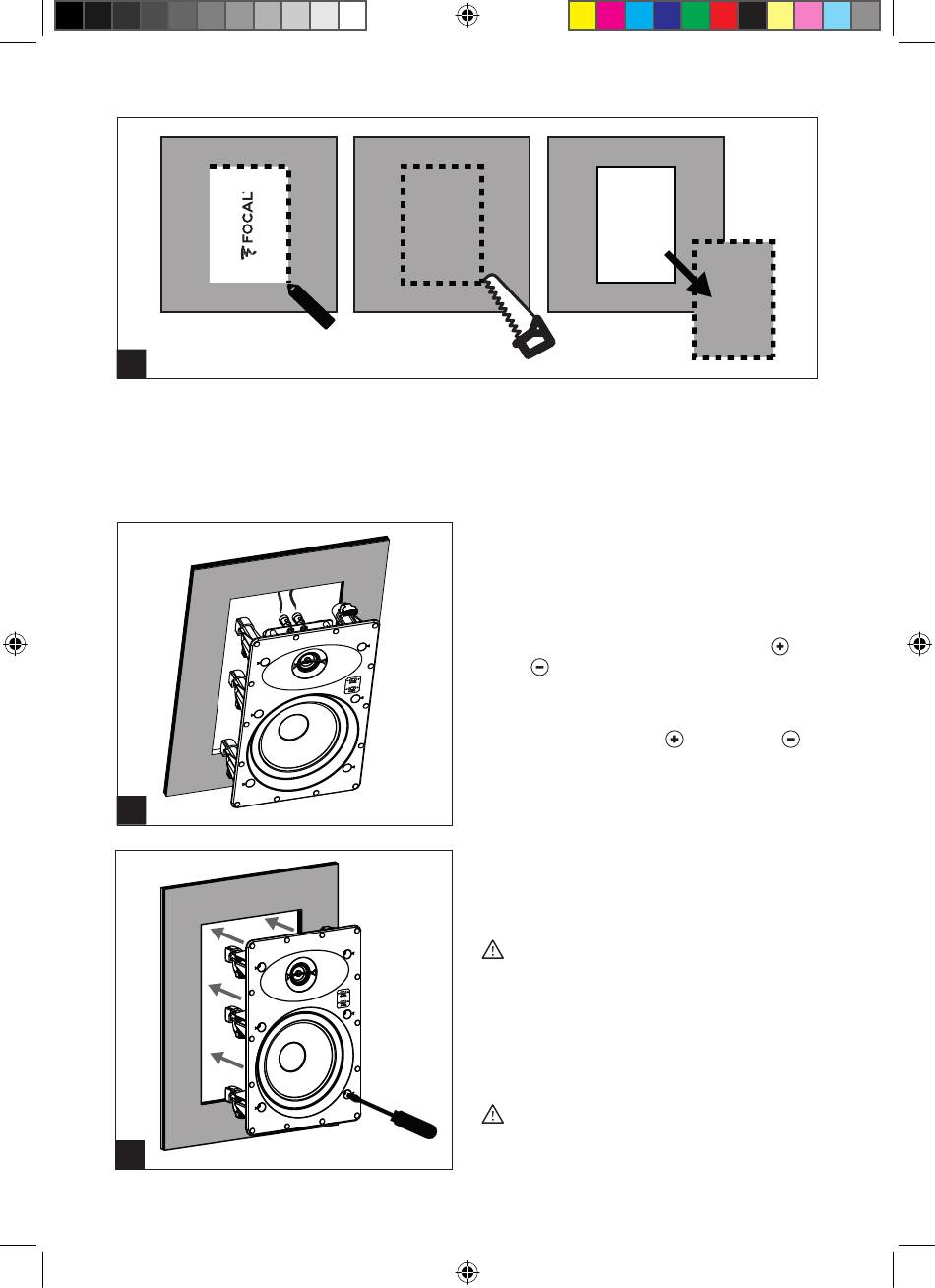 FOCAL