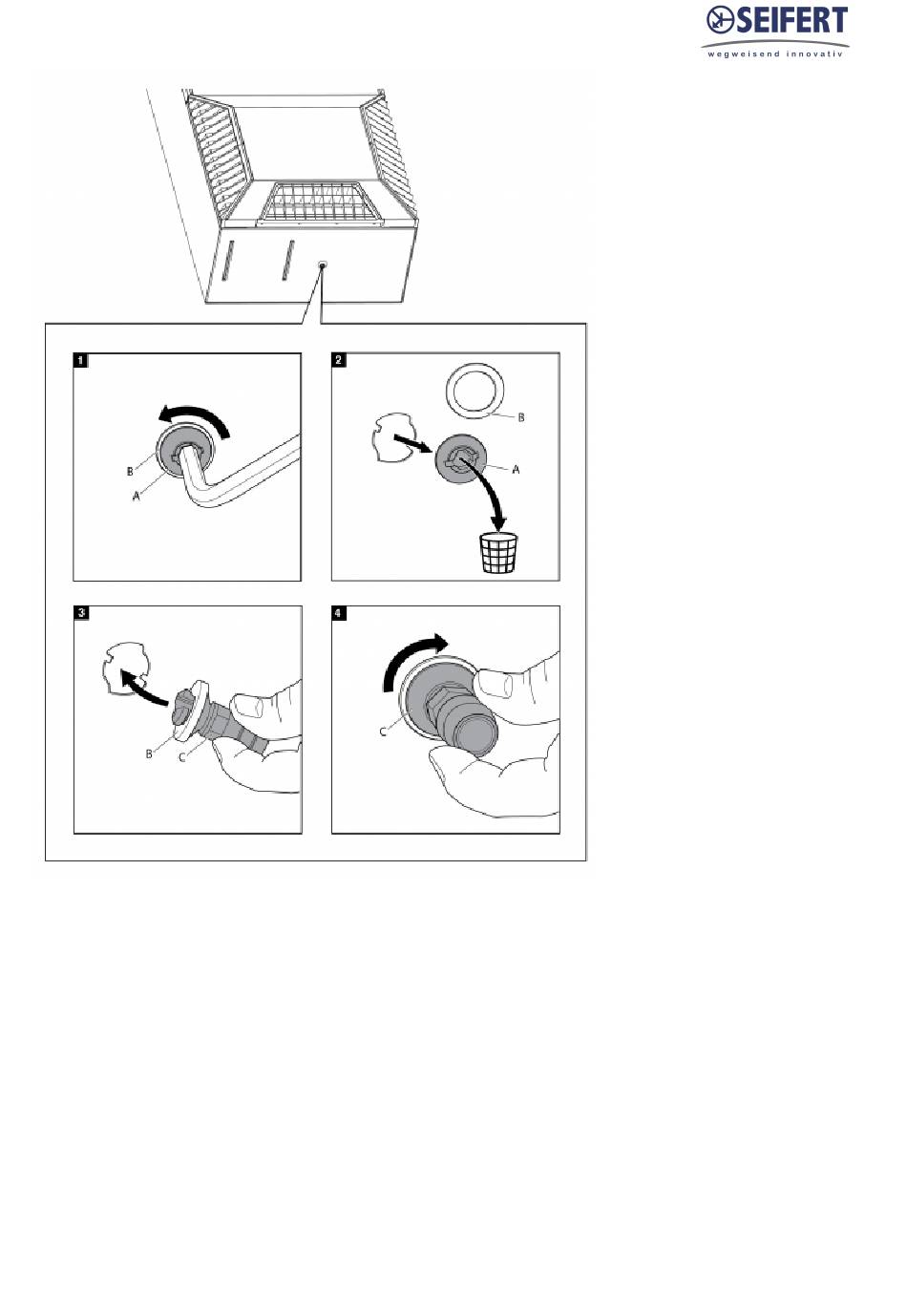 SEIFERT
wegweisend innovativ

1
B
A

2
B
A

3
B
C

4
C